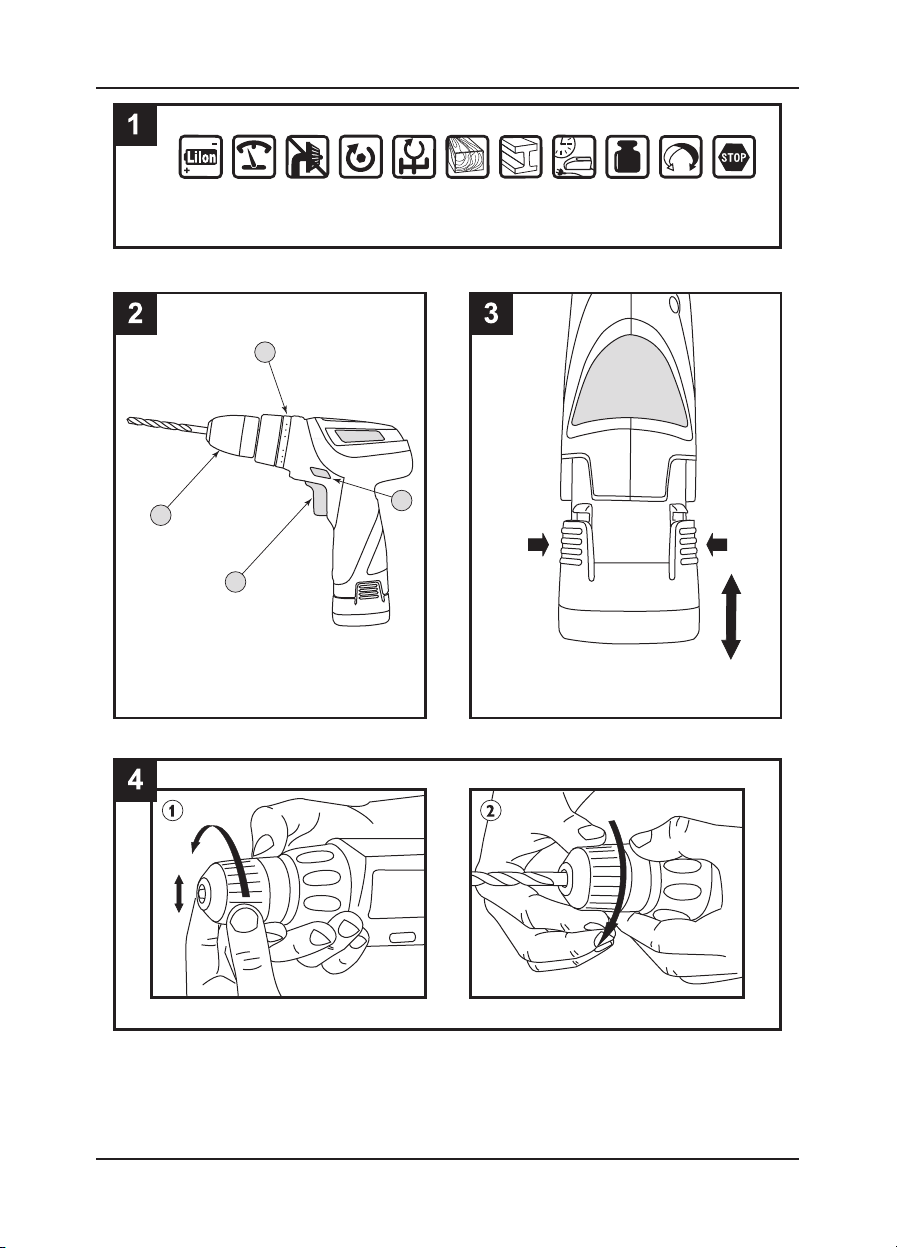 1

LiIon

STOP

2

3

4

1

2