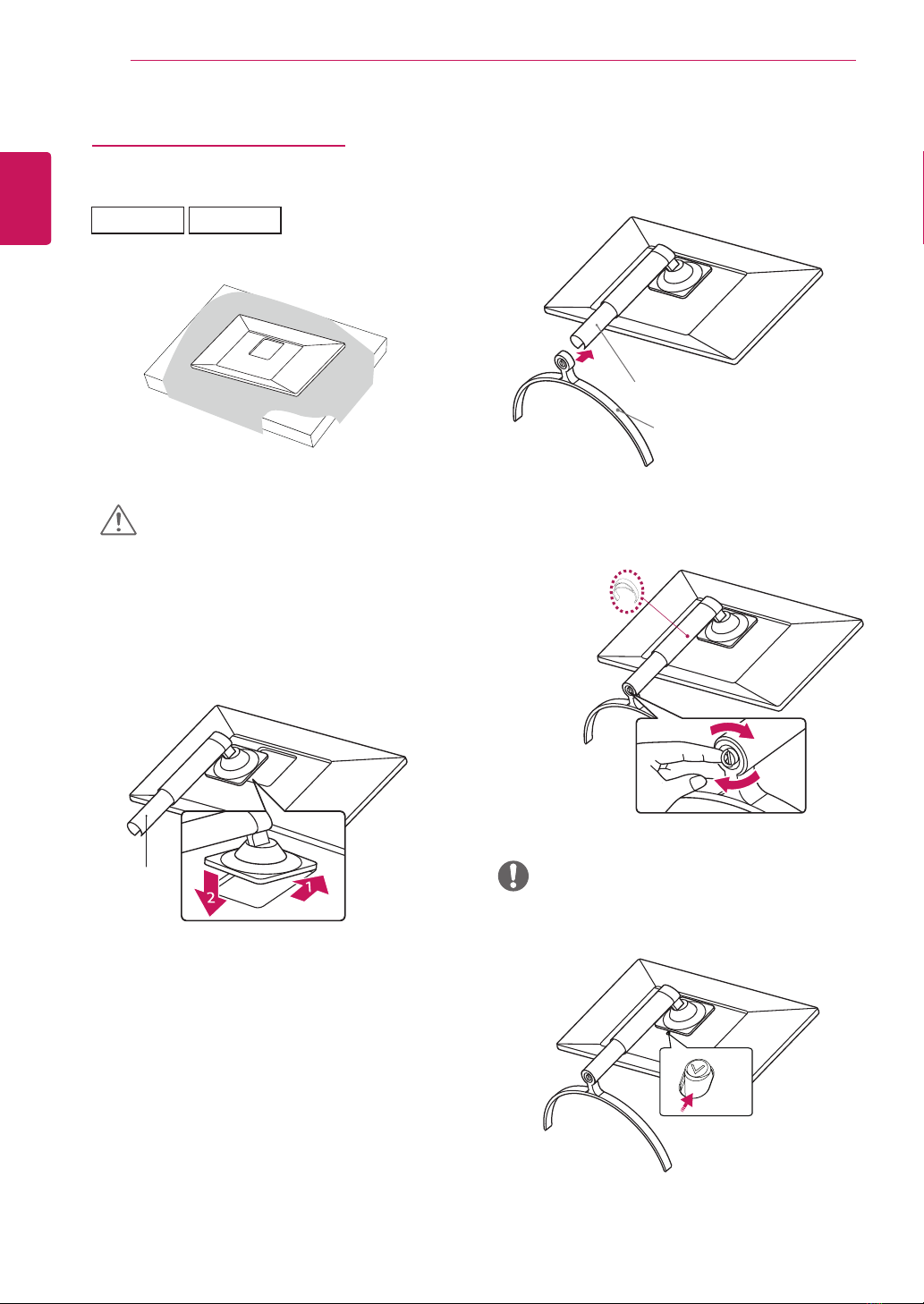 2
1