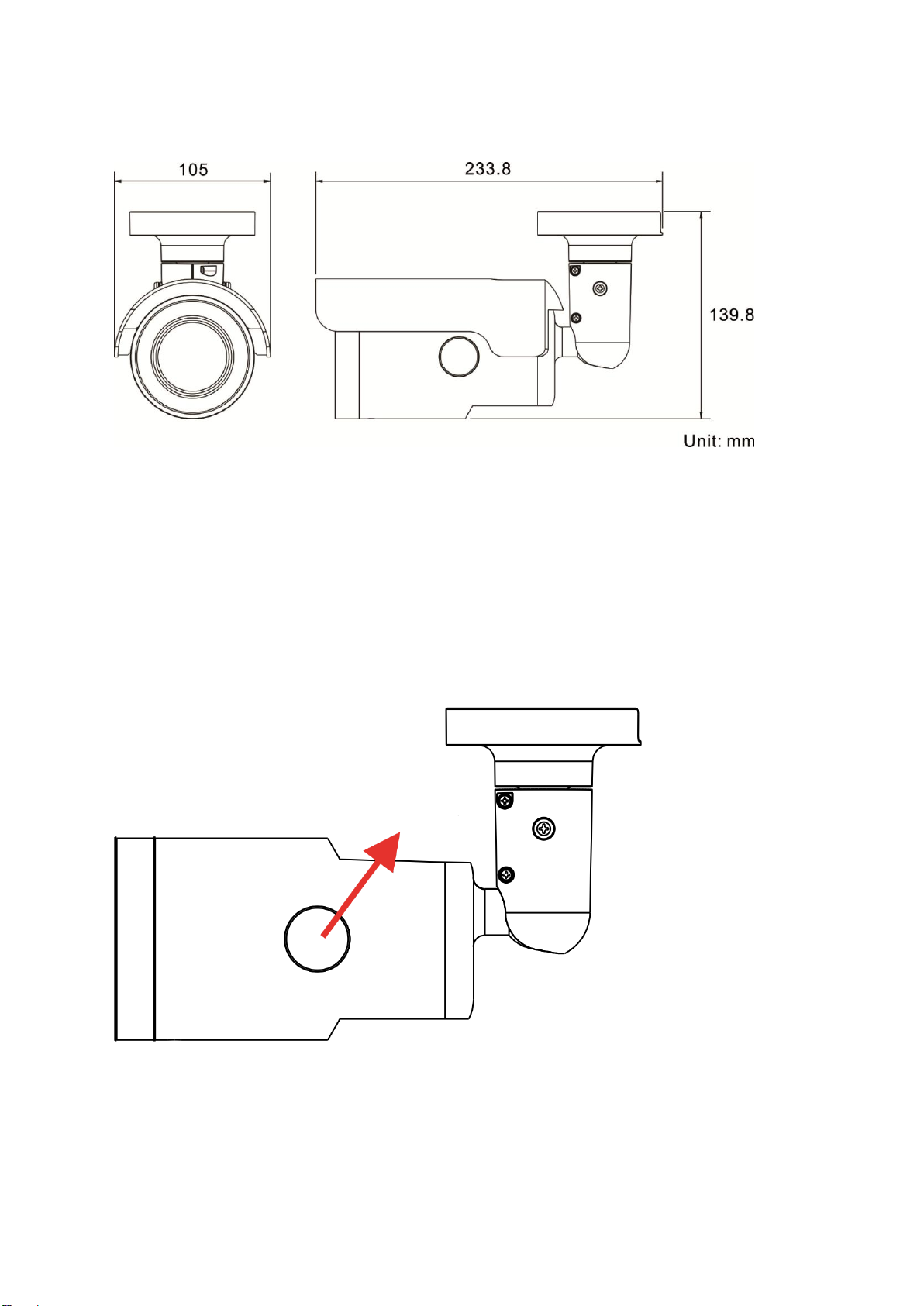 105

233.8

139.8

Unit: mm