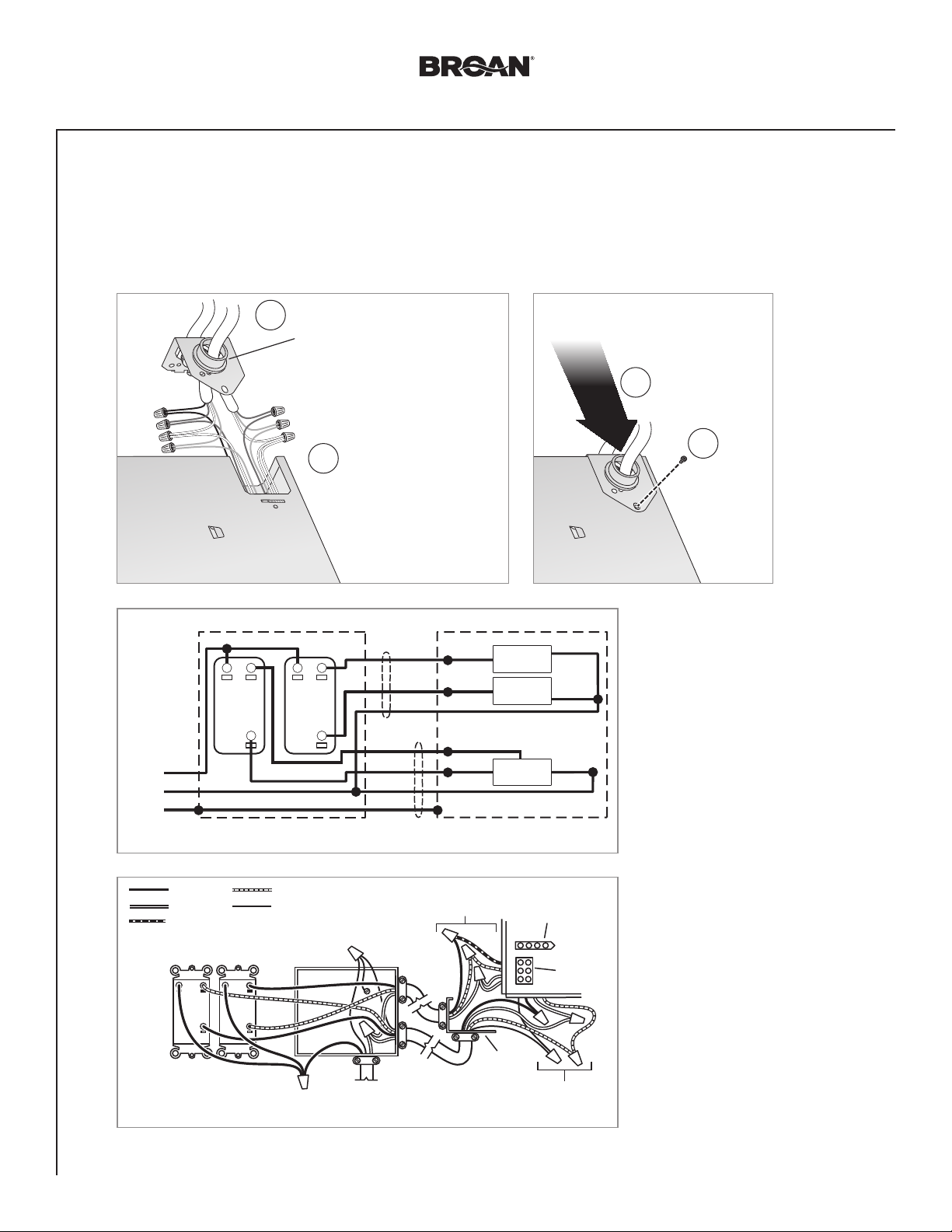 BROAN®