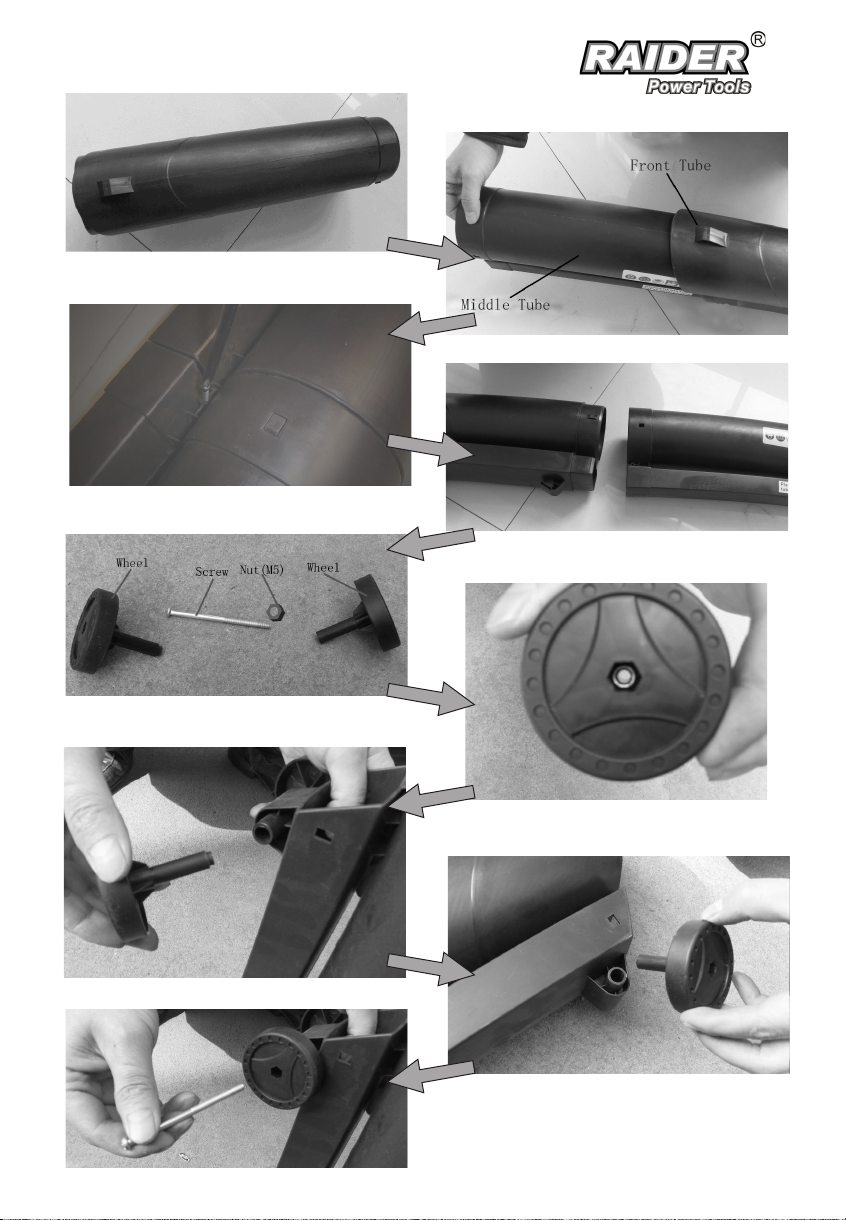 RAIDER®
Power Tools

Front Tube
Middle Tube

Wheel
Screw
Nut(M5)
Wheel