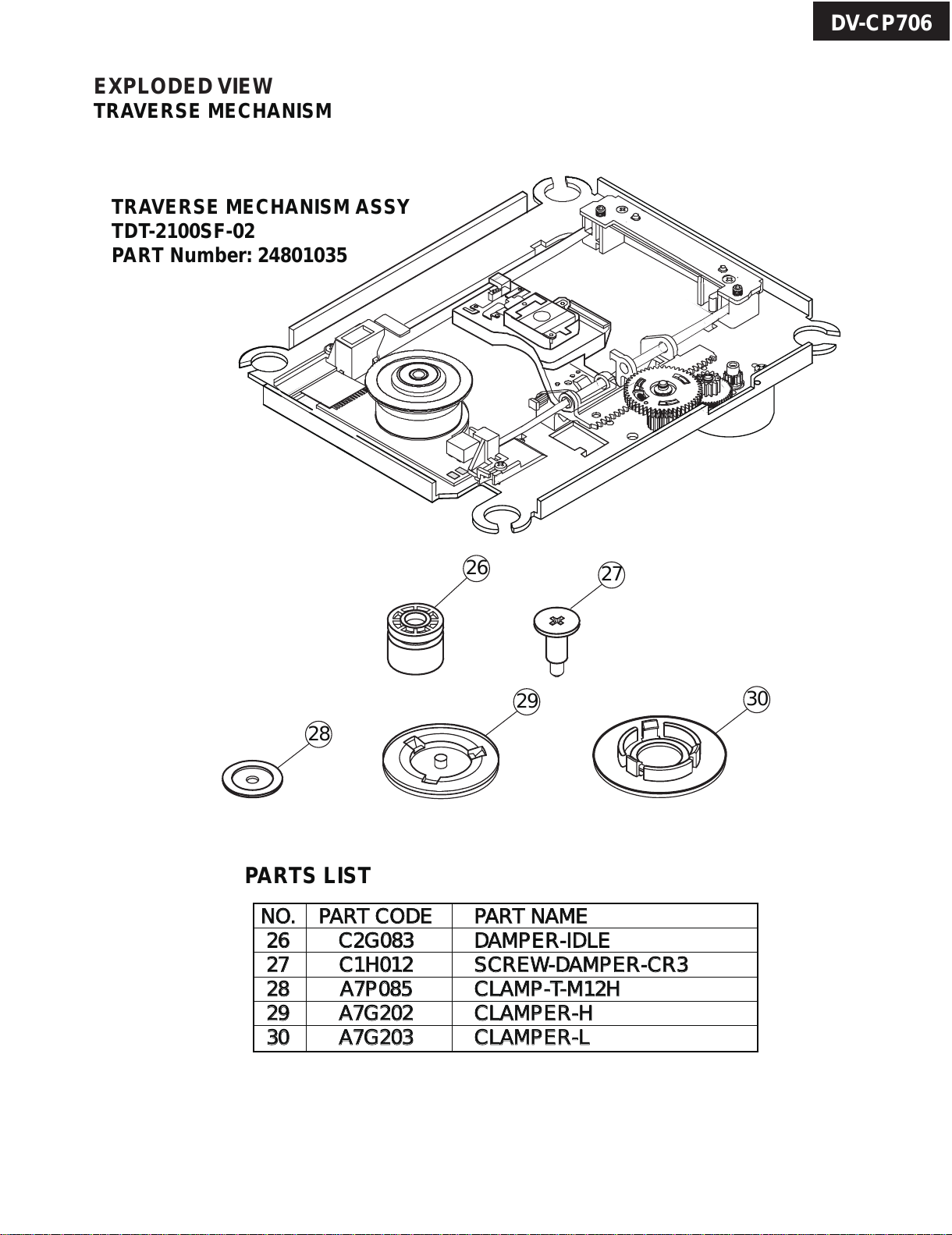 DV-CP706

EXPLODED VIEW
TRAVERSE MECHANISM

TRAVERSE MECHANISM ASSY
TDT-2100SF-02
PART Number: 24801035

26
27
28
29
30

PARTS LIST

| NO. | PART CODE | PART NAME |
|---|---|---|
| 26 | C2G083 | DAMPER-IDLE |
| 27 | C1H012 | SCREW-DAMPER-CR3 |
| 28 | A7P085 | CLAMP-T-M12H |
| 29 | A7G202 | CLAMPER-H |
| 30 | A7G203 | CLAMPER-L |