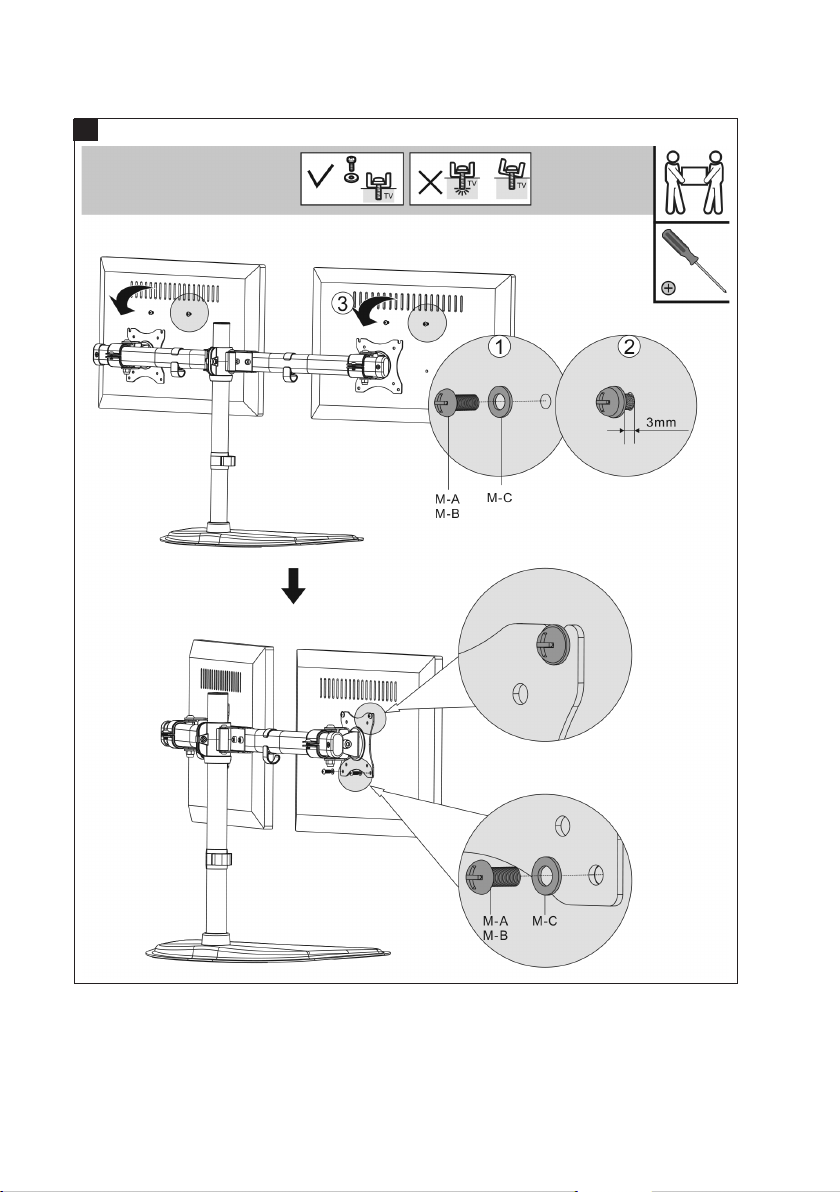 TV

TV

TV

3

1

2

3mm

M-A
M-B

M-C

M-A
M-B

M-C