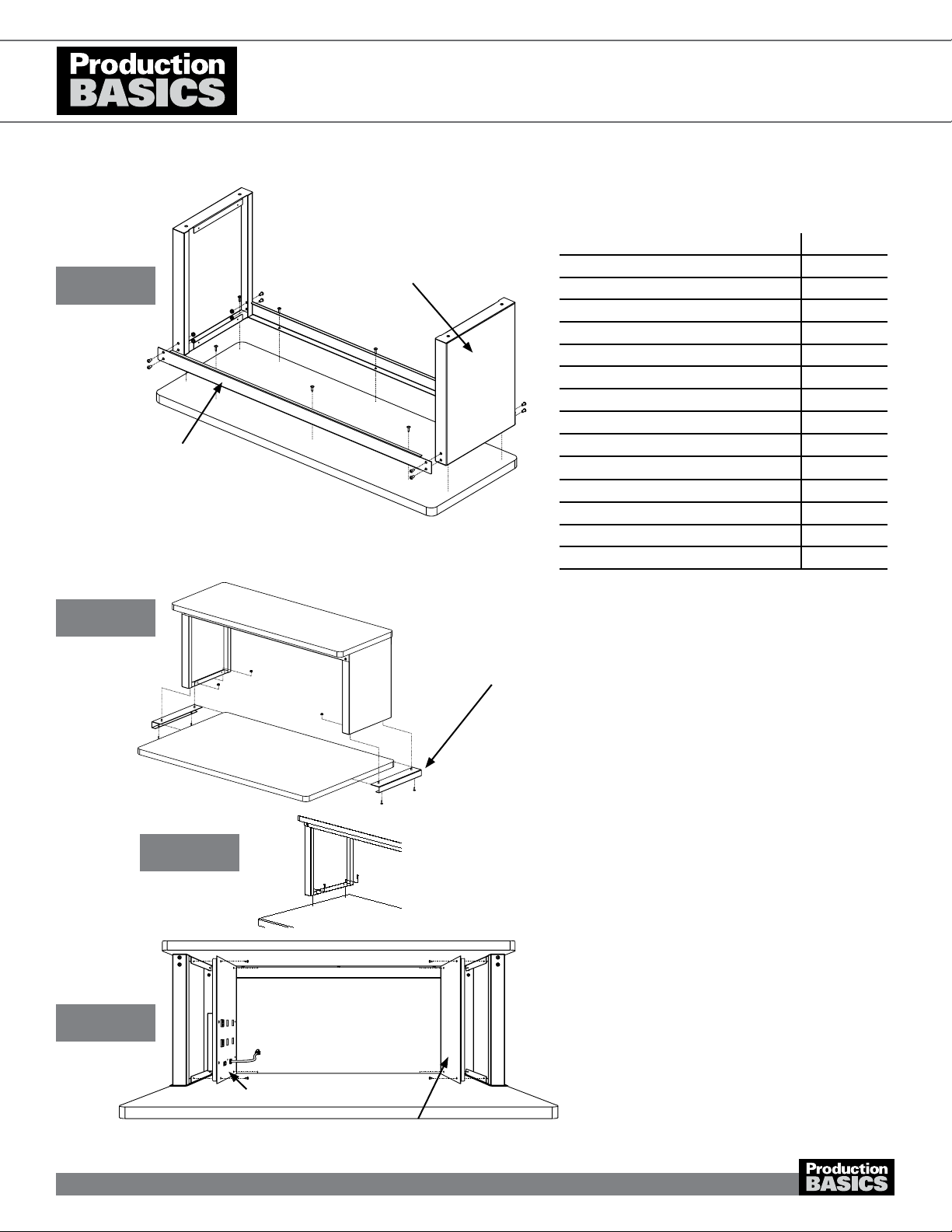 Production BASICS

Production BASICS