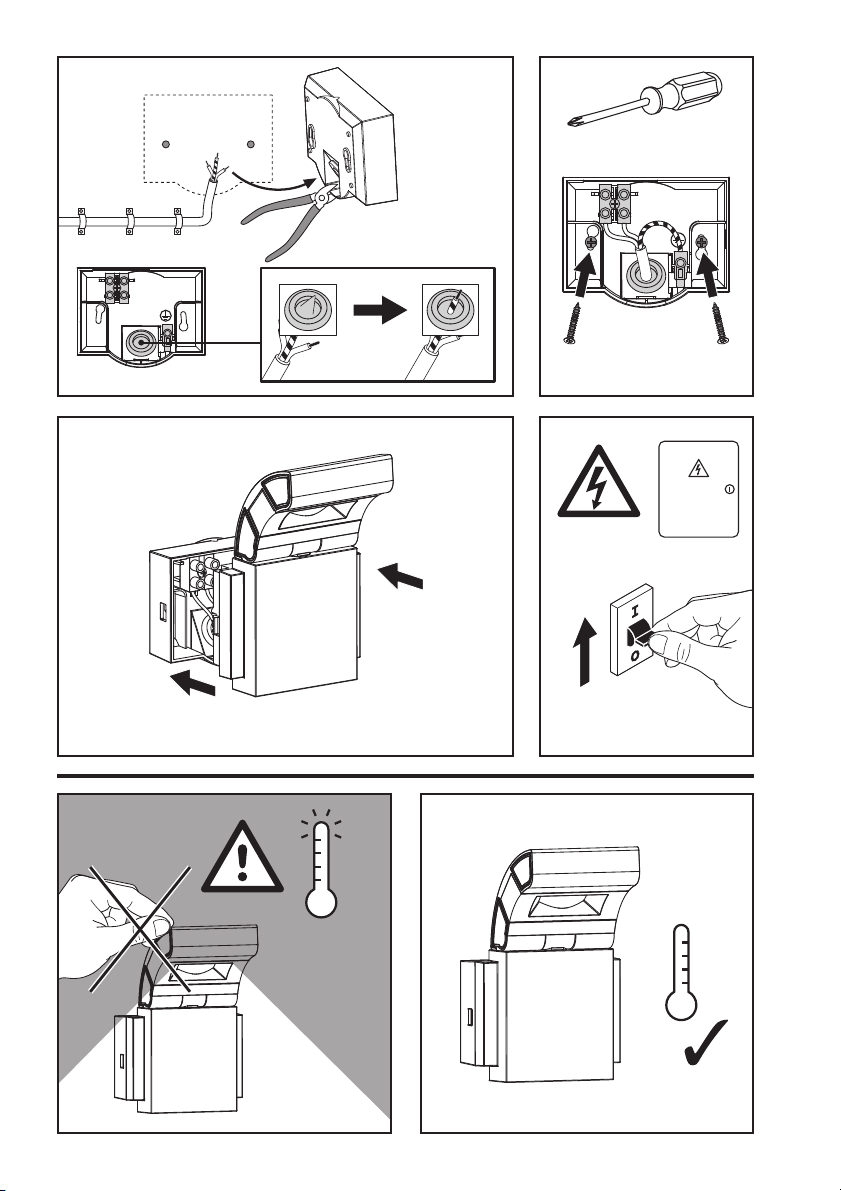 I
O