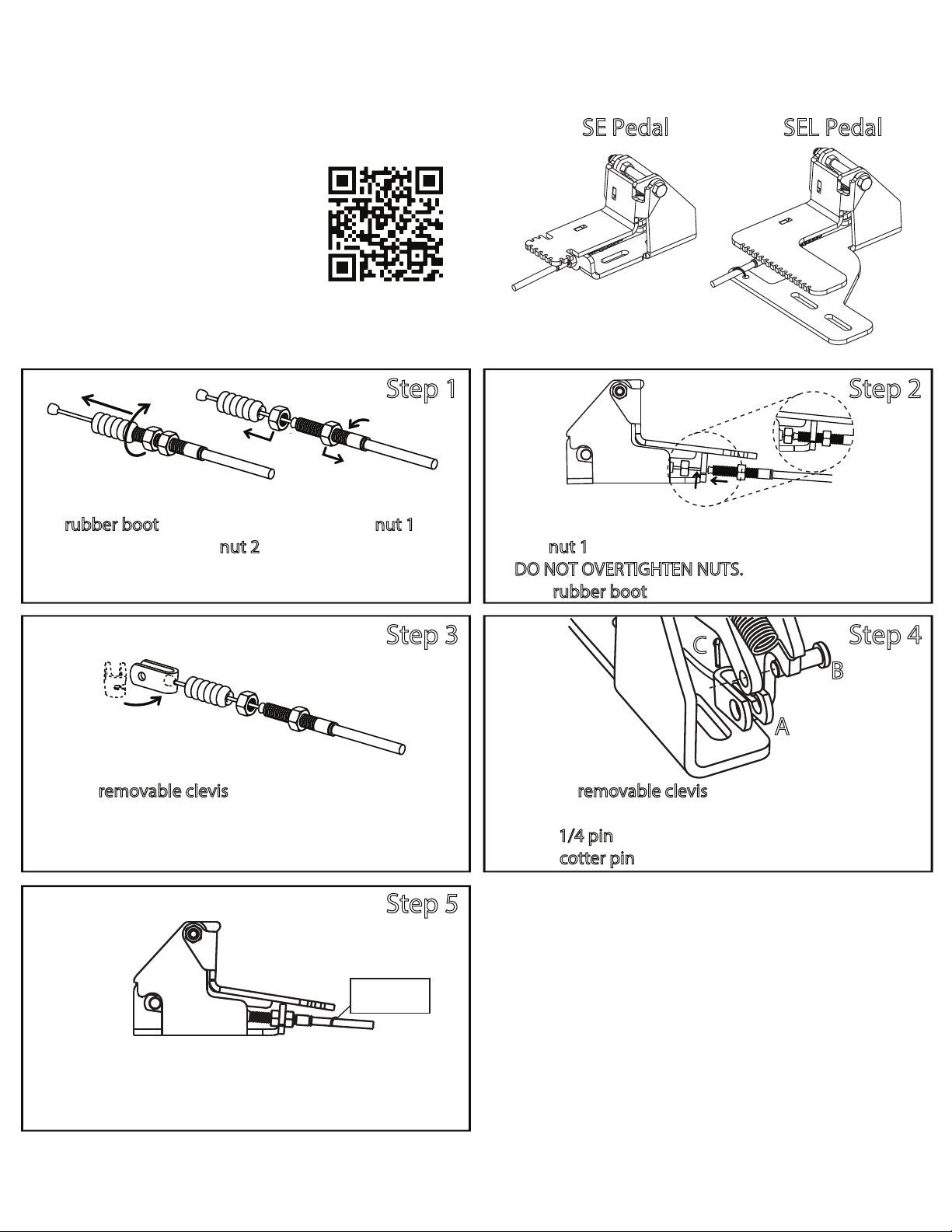 SE Pedal

SEL Pedal

Step 1

rubber boot

nut 1

nut 2

Step 2

nut 1

DO NOT OVERTIGHTEN NUTS.

rubber boot

Step 3

removable clevis

Step 4

C

B

A

removable clevis

1/4 pin

cotter pin

Step 5