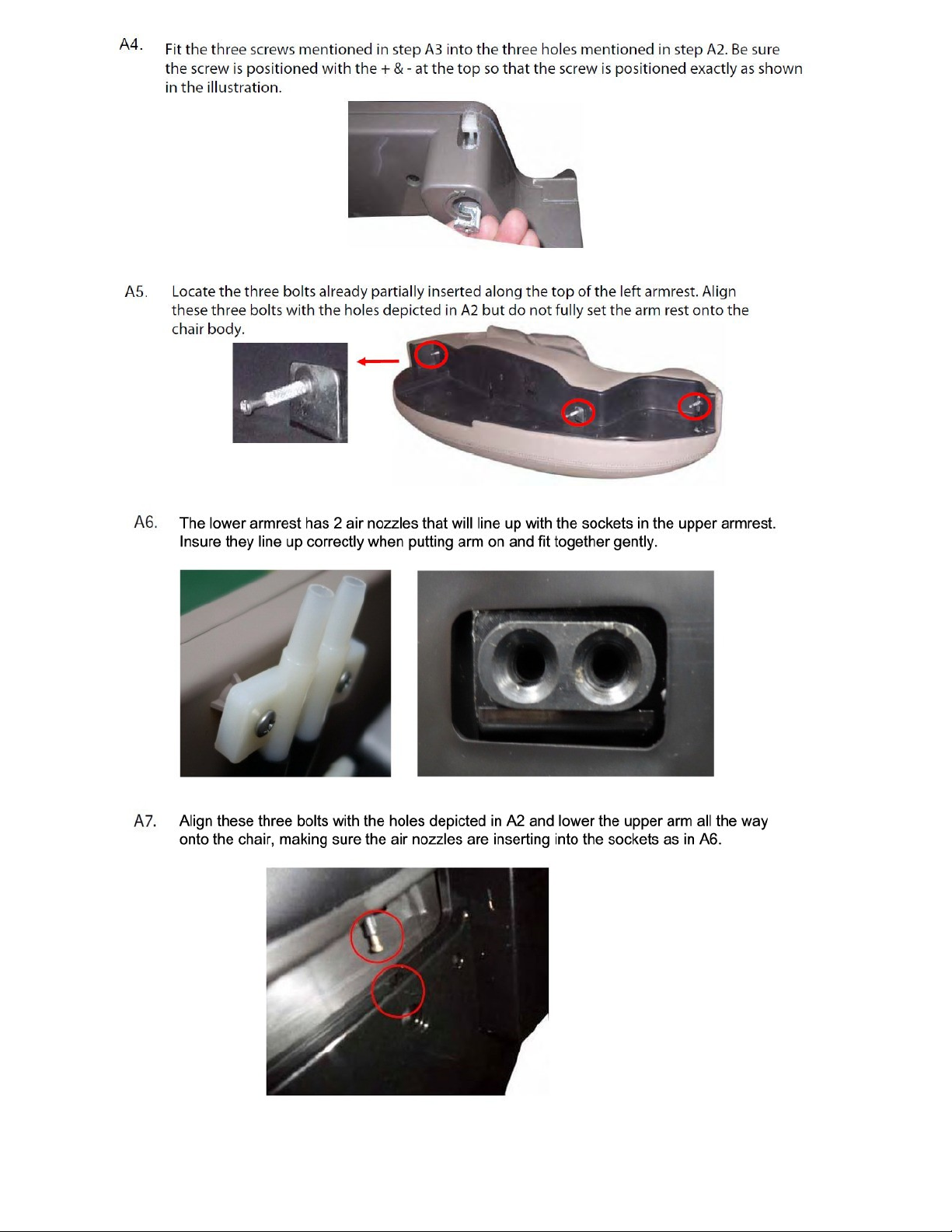 A4. Fit the three screws mentioned in step A3 into the three holes mentioned in step A2. Be sure the screw is positioned with the + & - at the top so that the screw is positioned exactly as shown in the illustration.

A5. Locate the three bolts already partially inserted along the top of the left armrest. Align these three bolts with the holes depicted in A2 but do not fully set the arm rest onto the chair body.

A6. The lower armrest has 2 air nozzles that will line up with the sockets in the upper armrest. Insure they line up correctly when putting arm on and fit together gently.

A7. Align these three bolts with the holes depicted in A2 and lower the upper arm all the way onto the chair, making sure the air nozzles are inserting into the sockets as in A6.