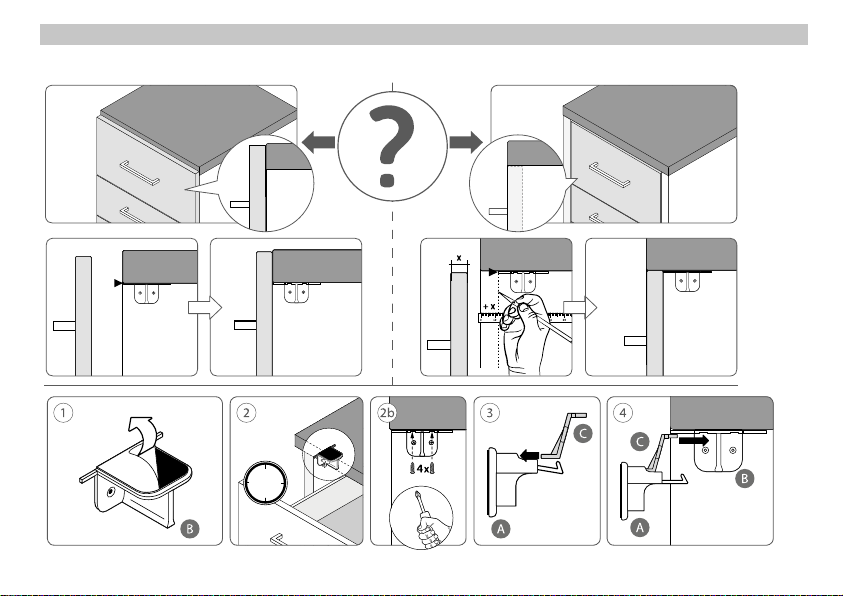 ?

x

+ x

1

B

2

2b

4x

3

C

A

4

C

B

A