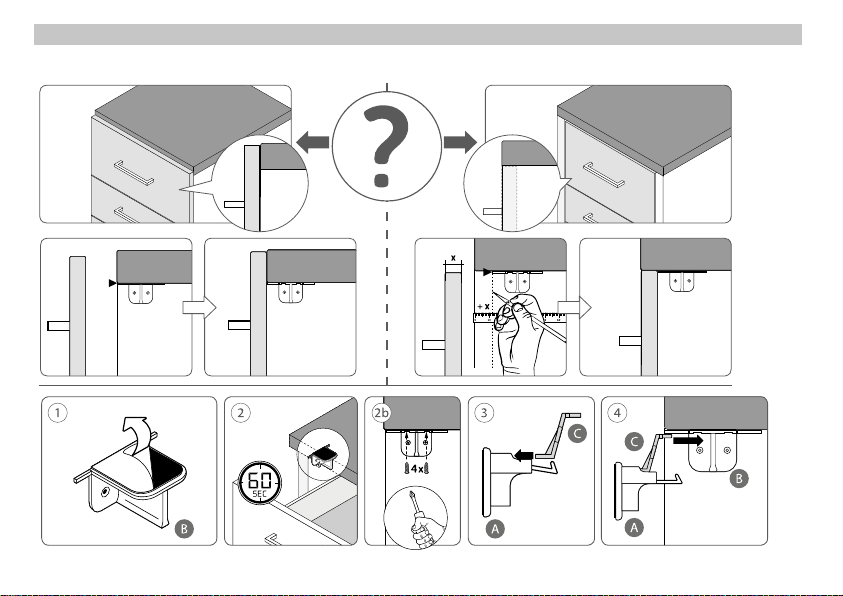 ?

x

+ x

1

B

2

60 SEC

2b

4x

3

C

A

4

C

B

A