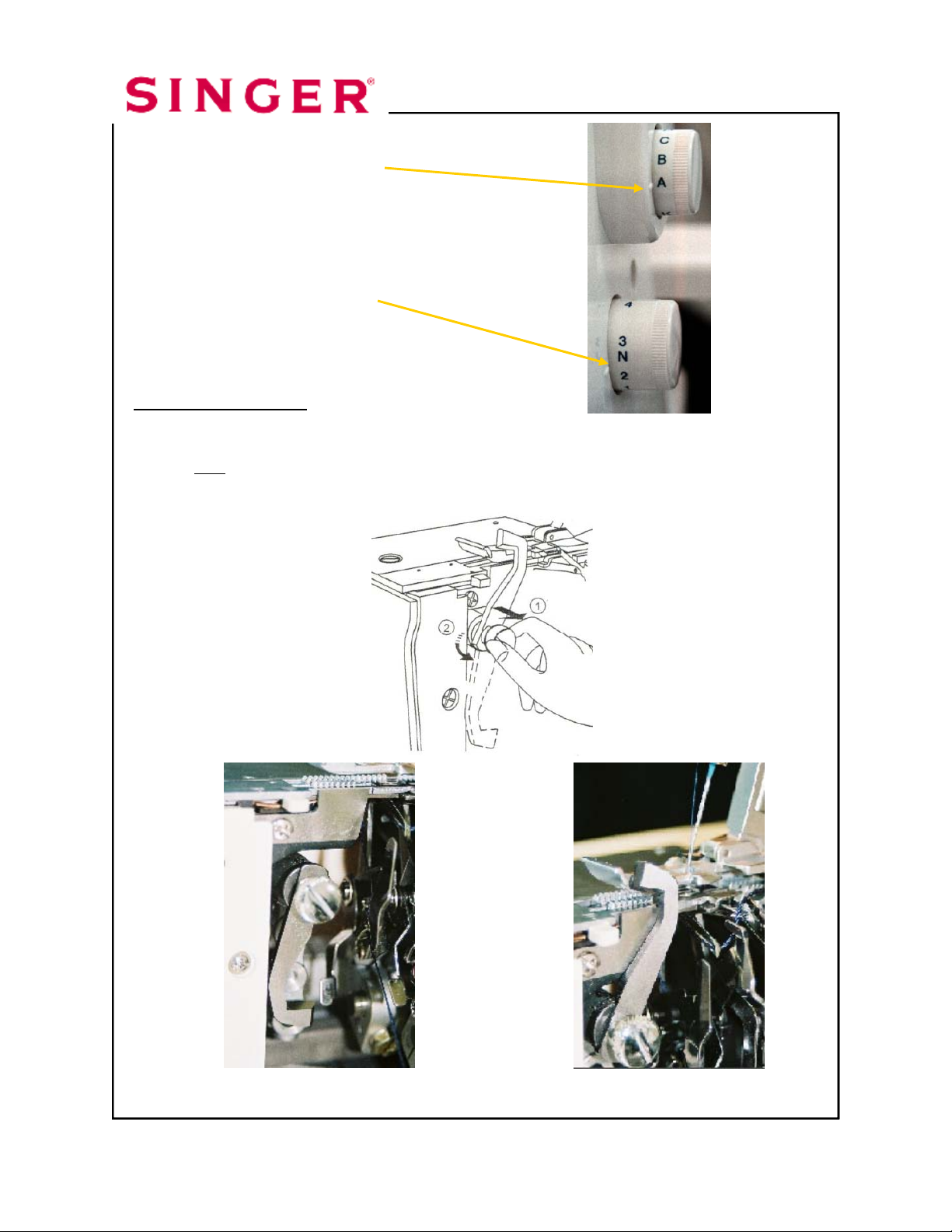 SINGER®

C
B
A

4
3
N
2

①
②