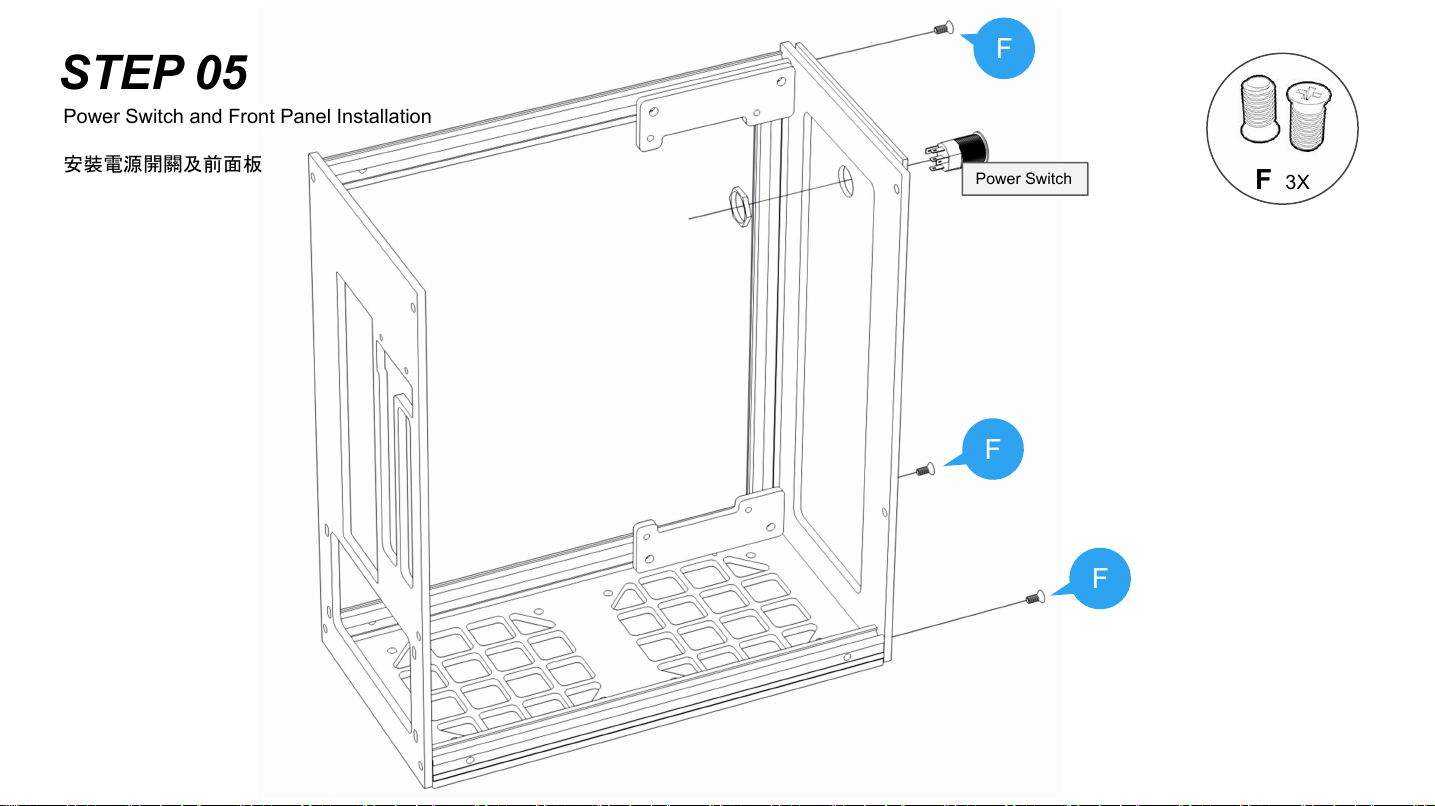 STEP 05
Power Switch and Front Panel Installation

安裝電源開關及前面板

F

Power Switch

F 3X

F

F