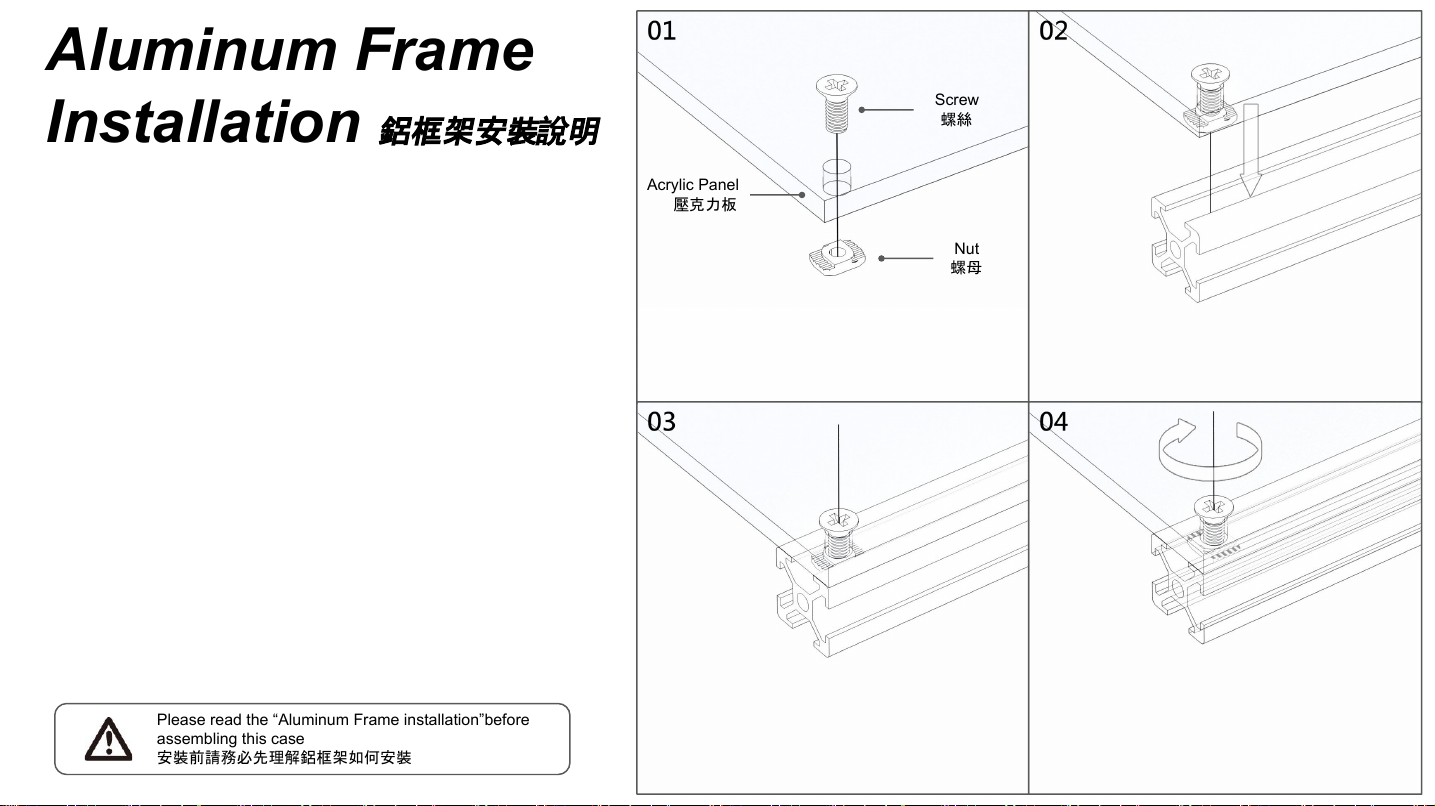 Aluminum Frame Installation 鋁框架安裝說明

Please read the “Aluminum Frame installation”before assembling this case
安裝前請務必先理解鋁框架如何安裝

01

Screw
螺絲

Acrylic Panel
壓克力板

Nut
螺母

02

03

04