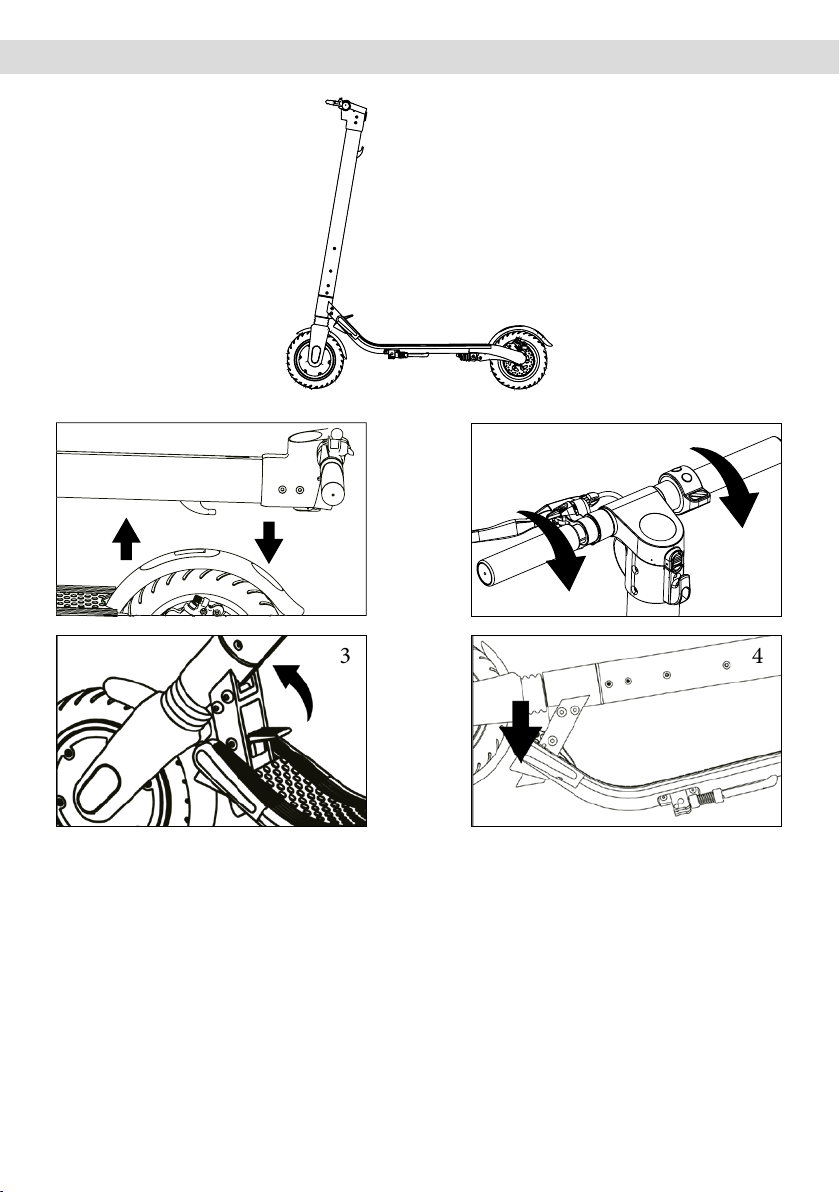 3

4