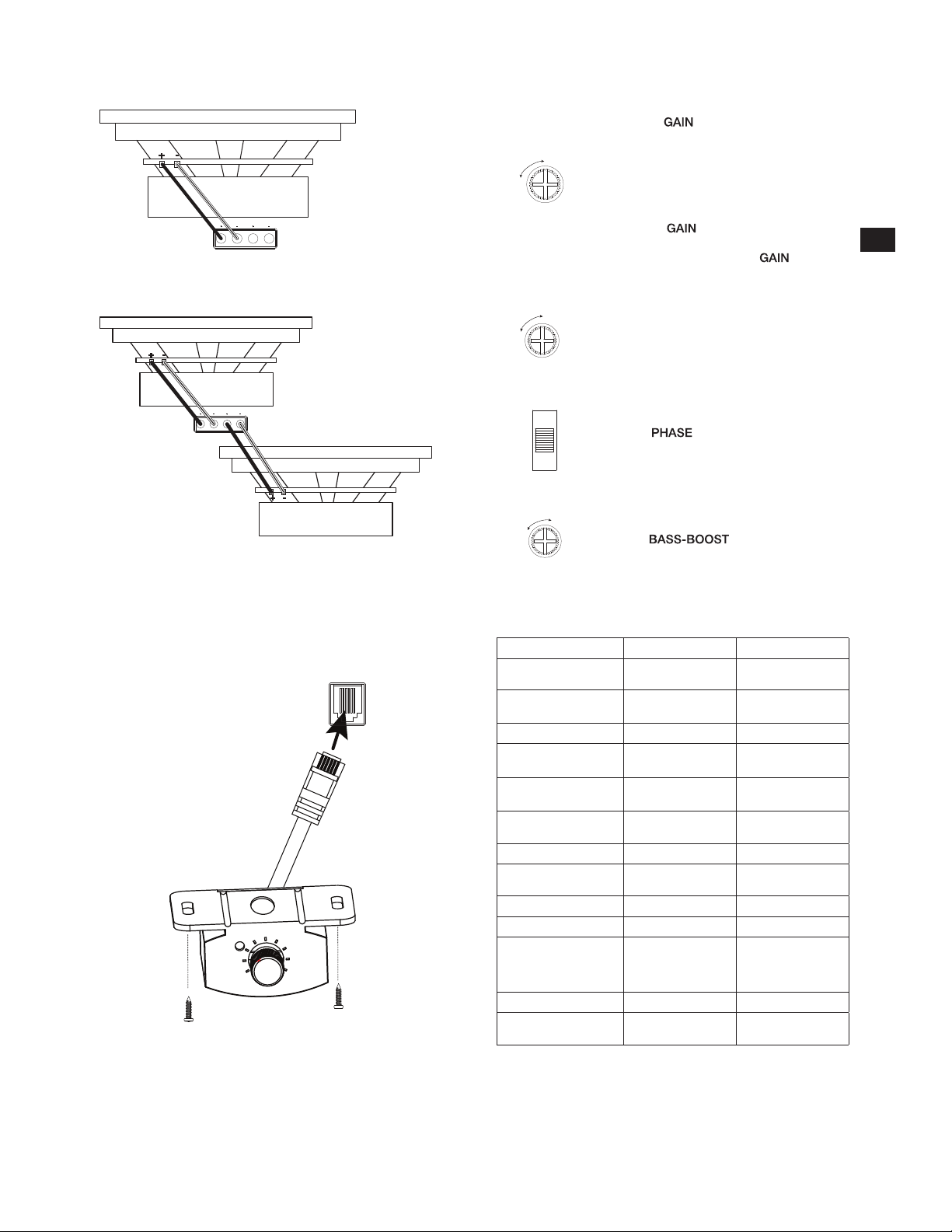 GAIN

GAIN

GAIN

PHASE

BASS-BOOST