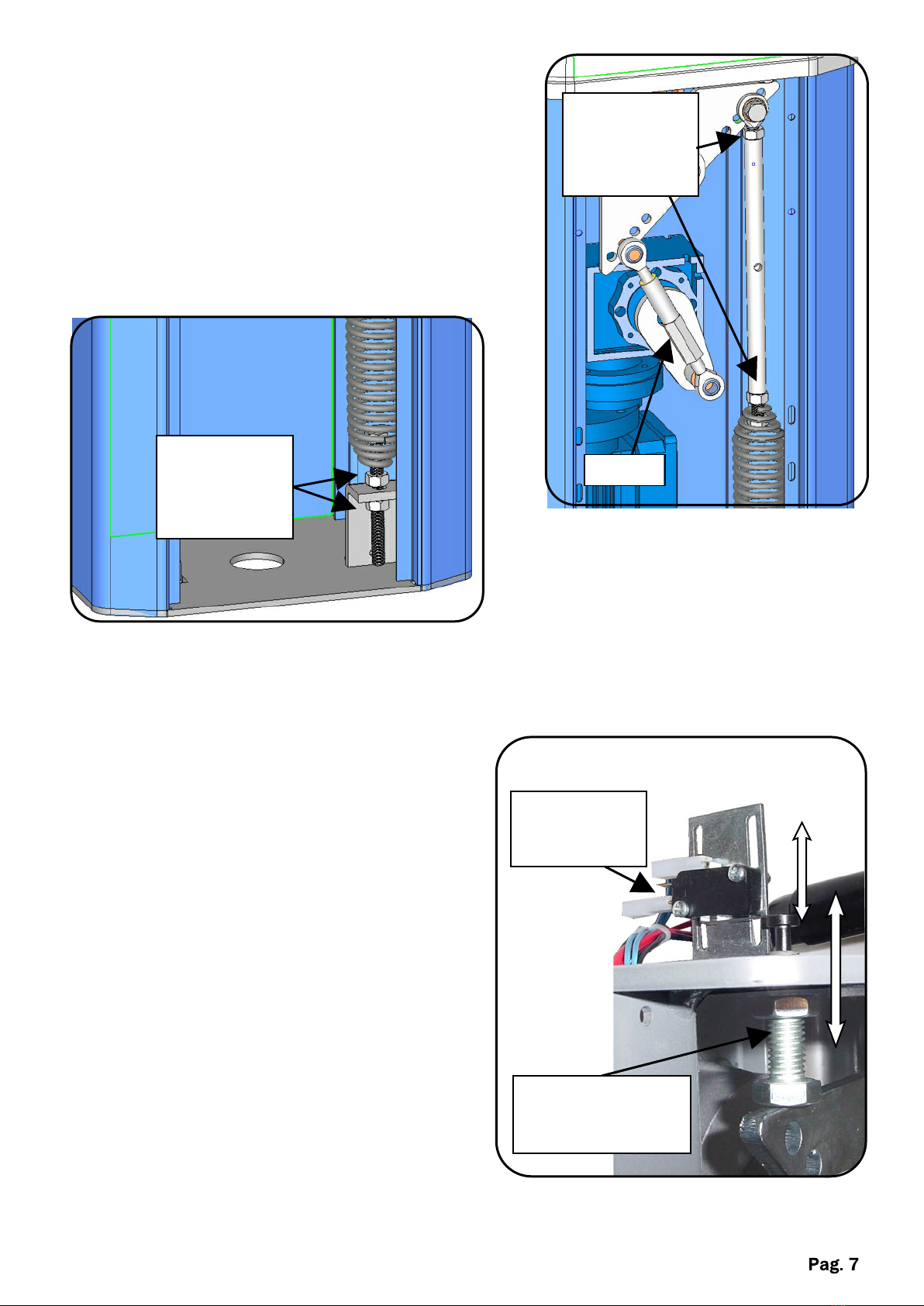 Pag. 7