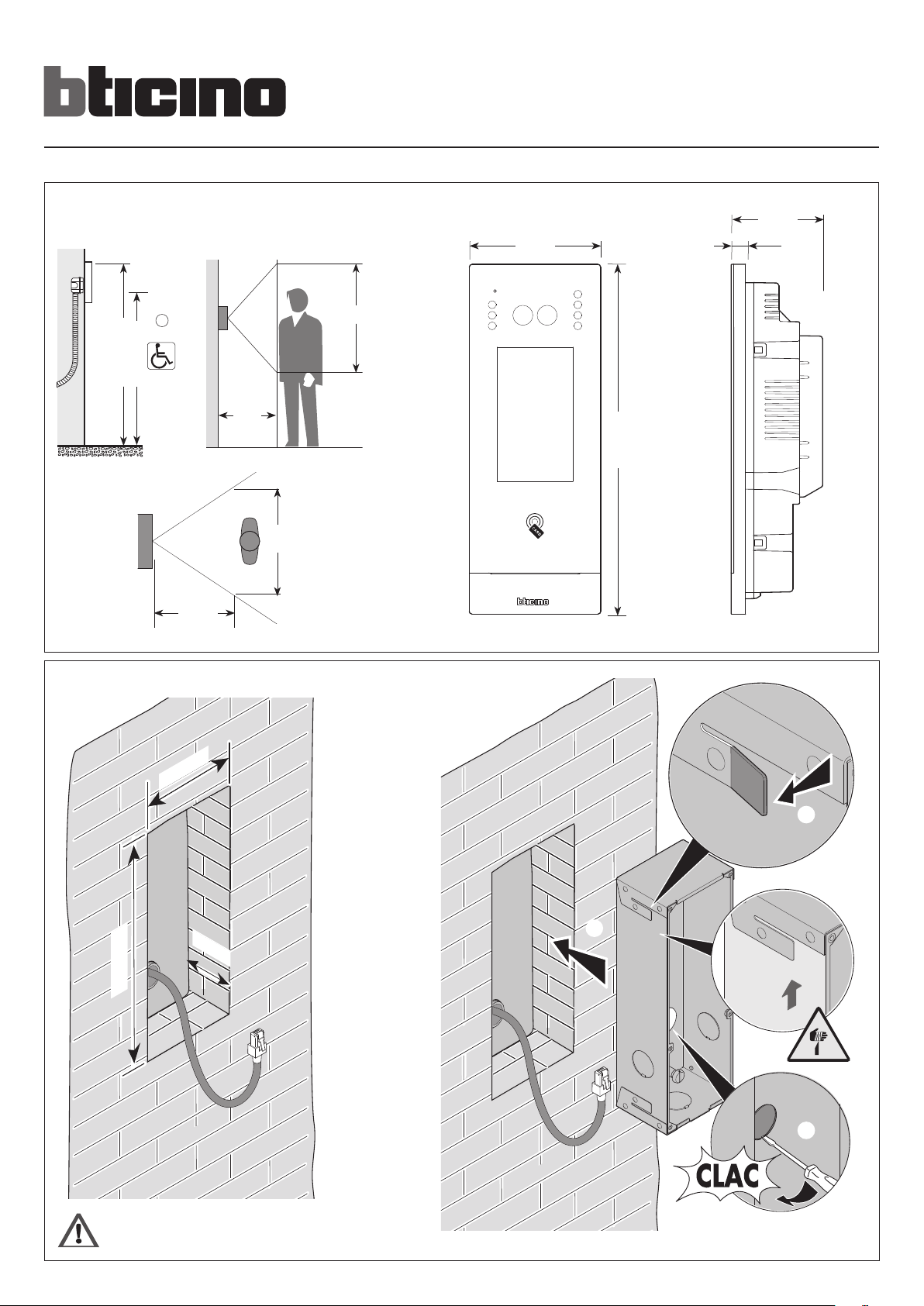 bticino

bticino

CLAC