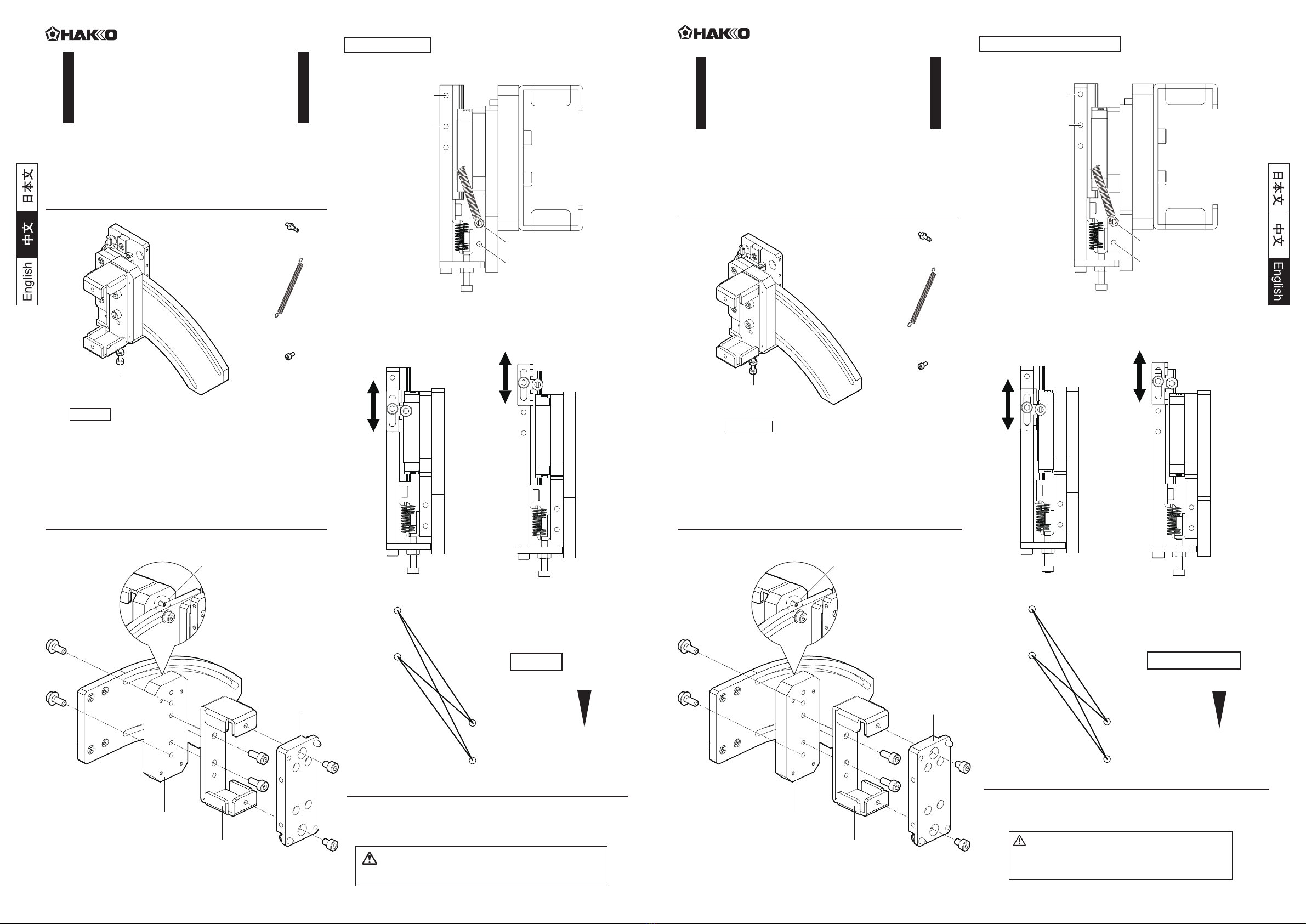 HAKKO

日本文
中文
English

HAKKO

日本文
中文
English