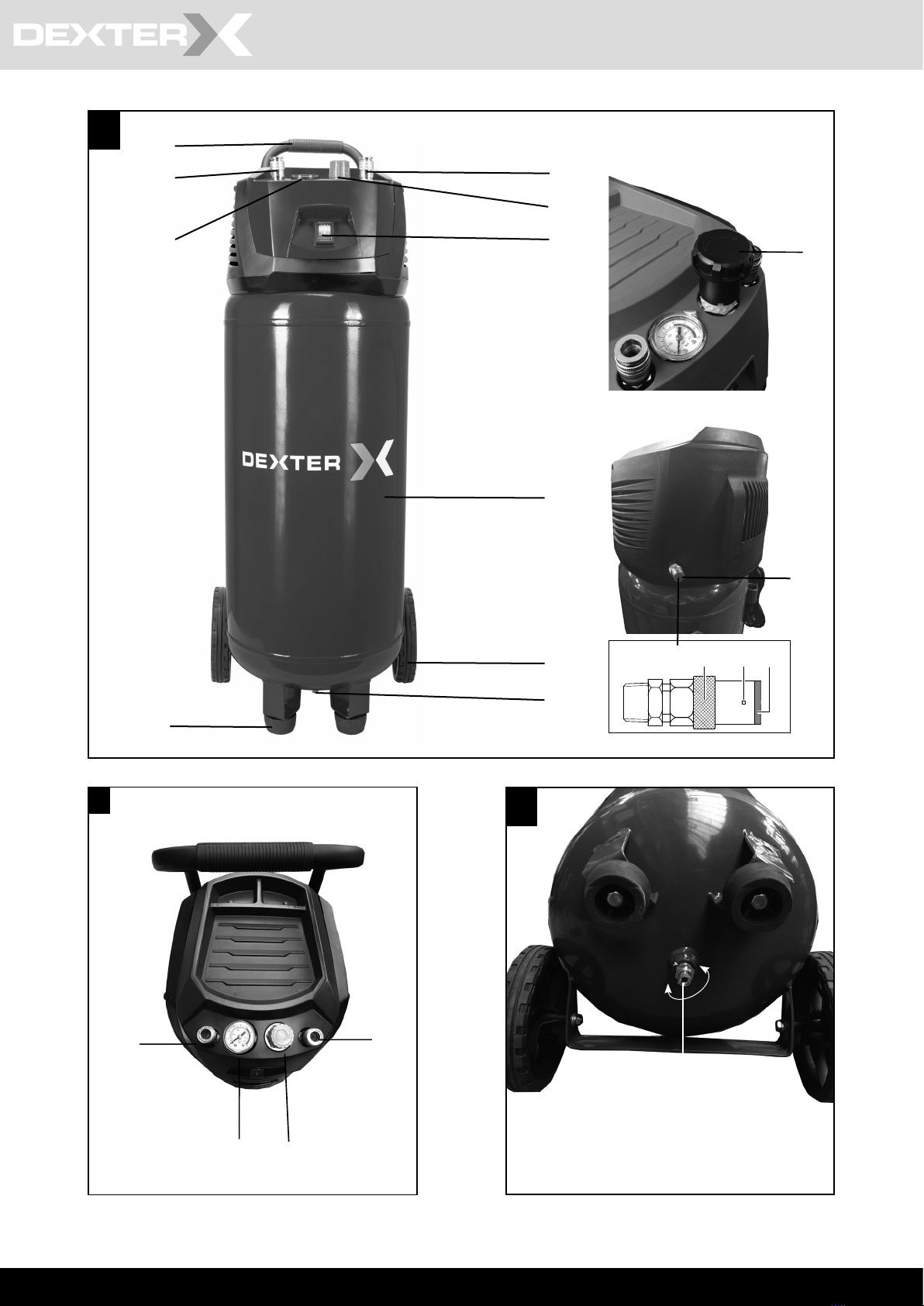 DEXTER

DEXTER