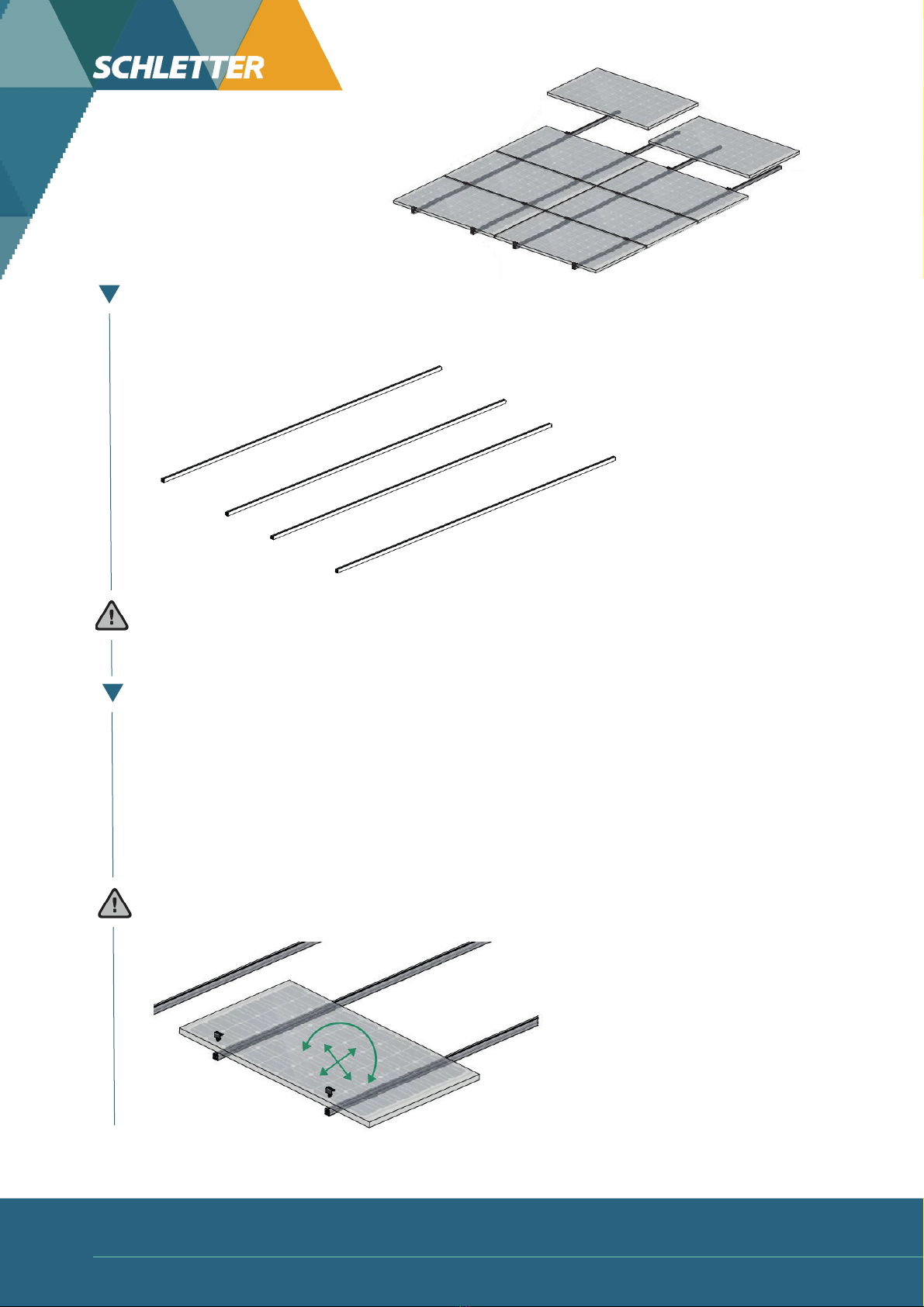 SCHLETTER