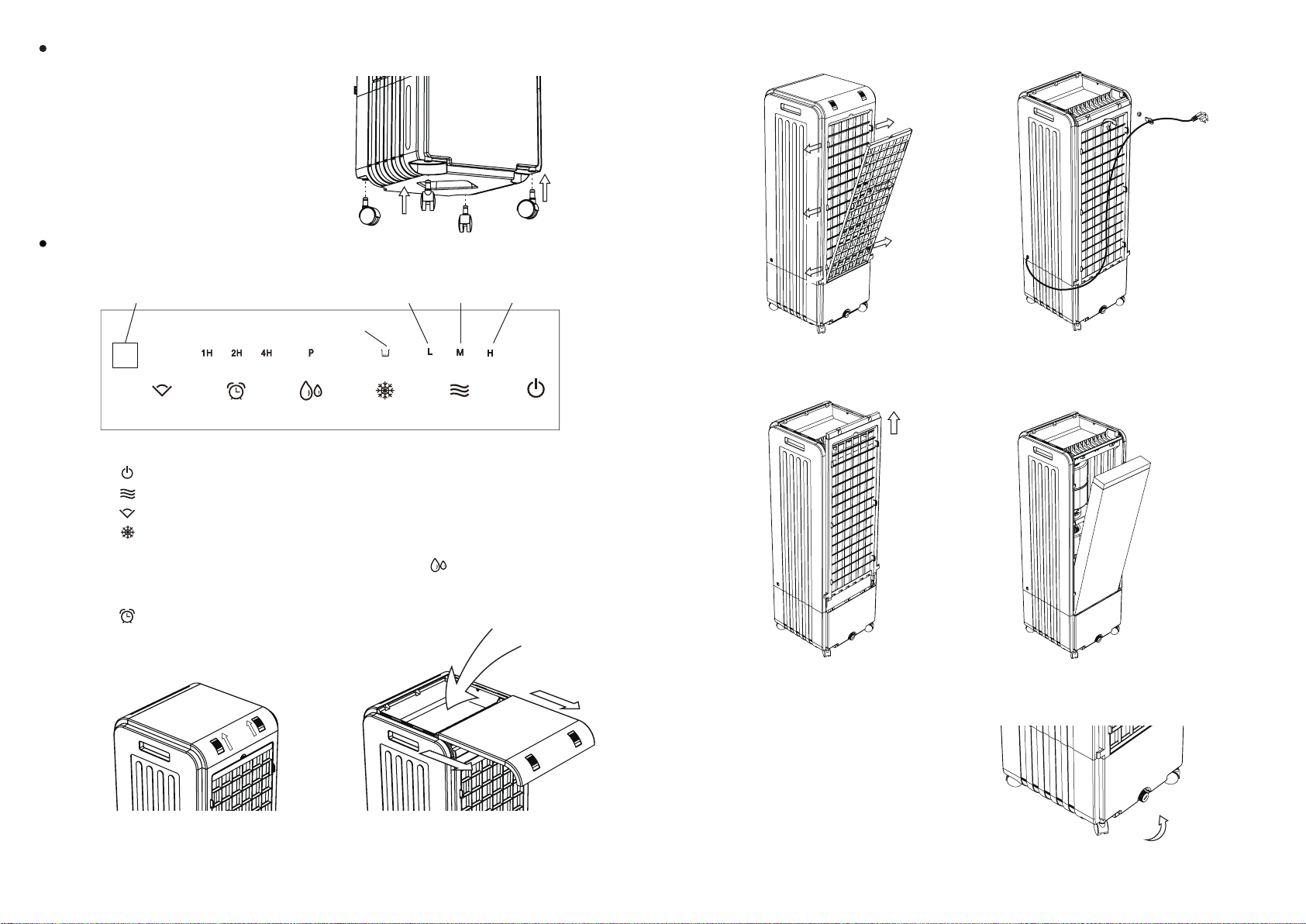 1H 2H 4H P L M H