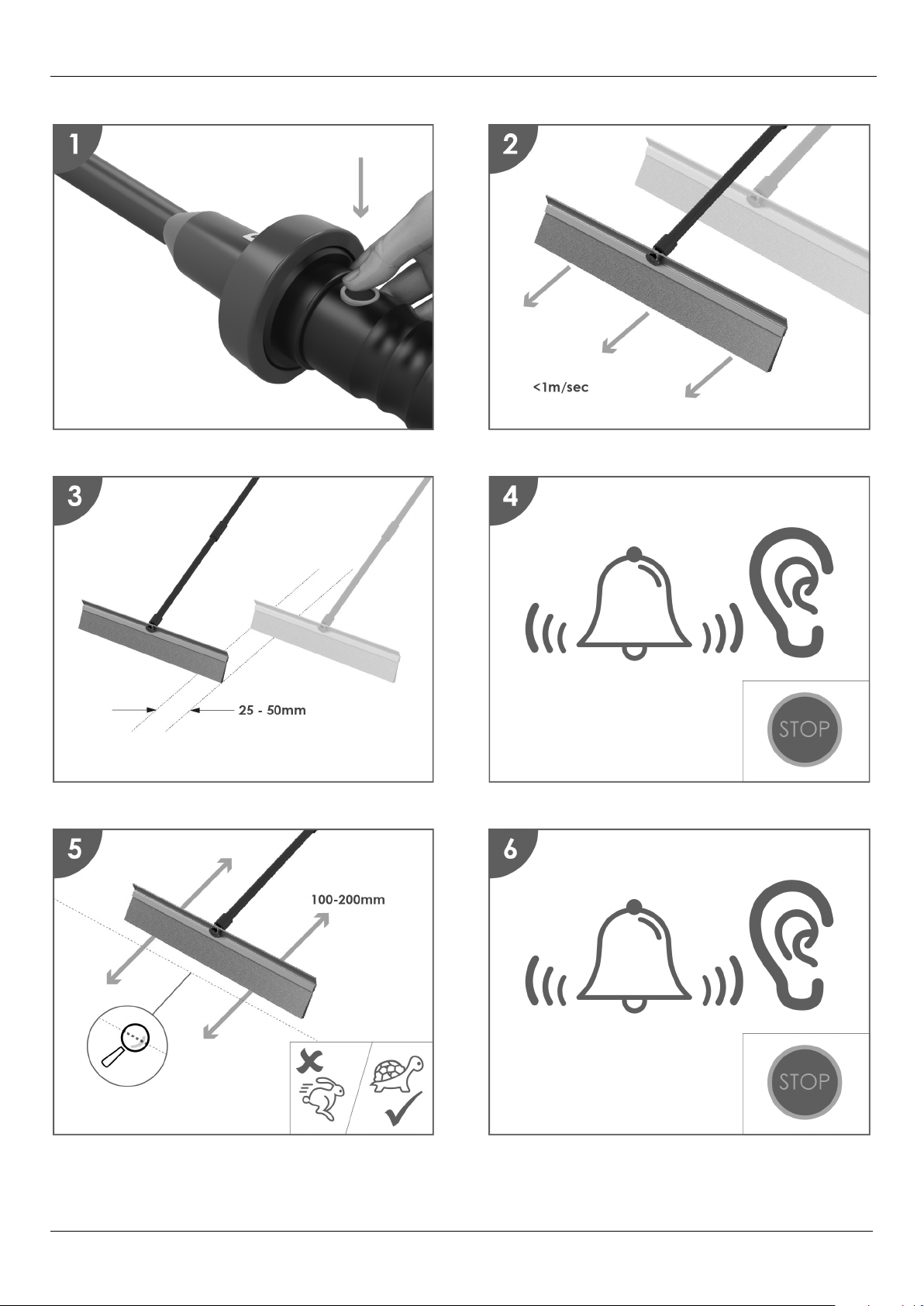 1

2

<1m/sec

3

25 - 50mm

4

STOP

5

100-200mm

6

STOP