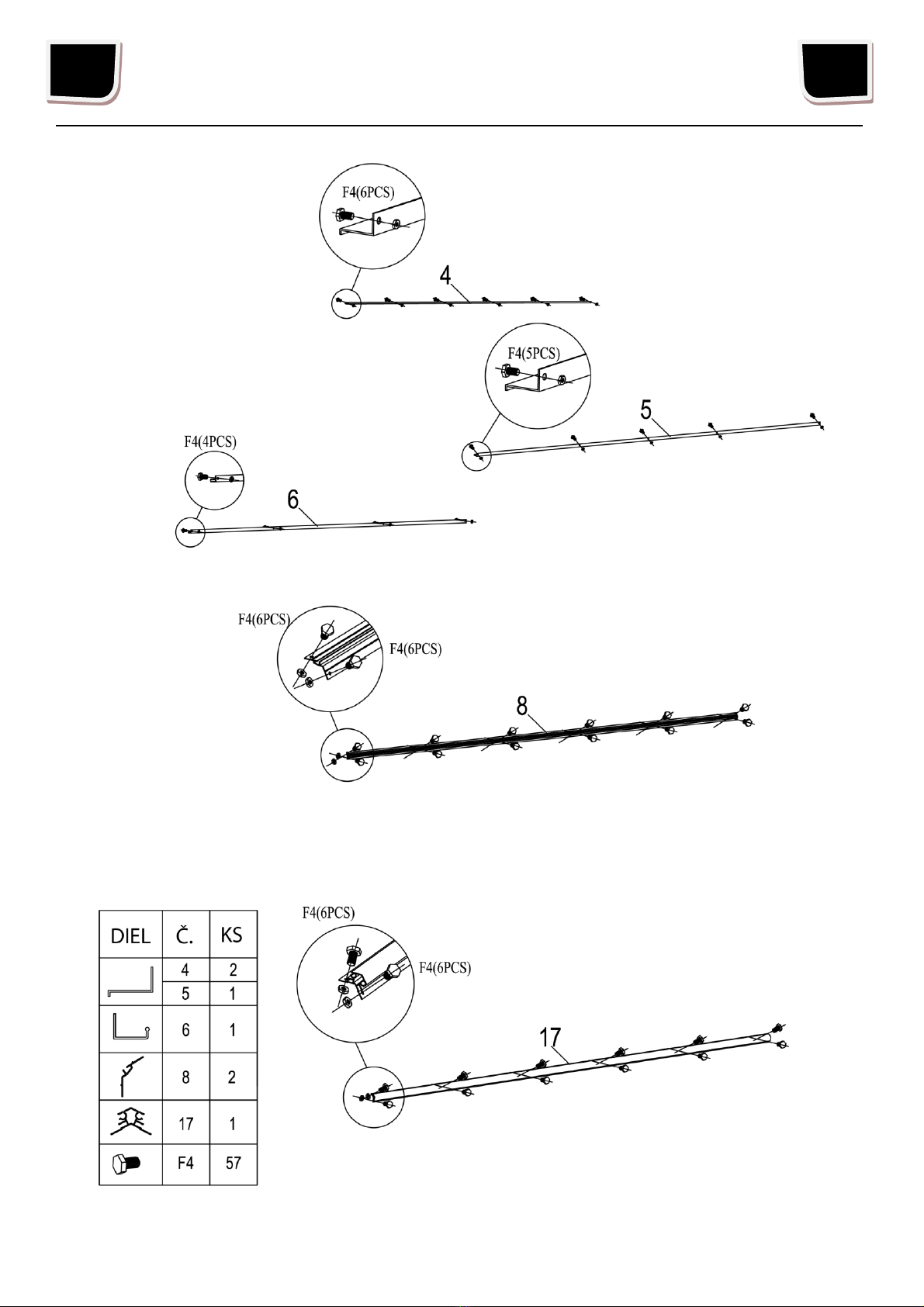 F4(6PCS)

4

F4(5PCS)

5

F4(4PCS)

6

F4(6PCS)

F4(6PCS)

8

| DIEL | Č. | KS |
|---|---|---|
| | 4 | 2 |
| | 5 | 1 |
| | 6 | 1 |
| | 8 | 2 |
| | 17 | 1 |
| | F4 | 57 |

F4(6PCS)

F4(6PCS)

17