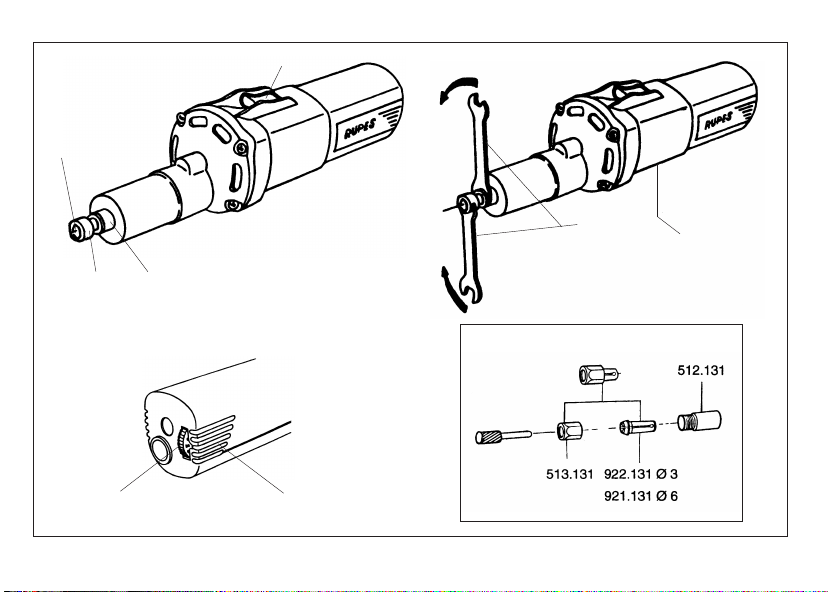 RUPES

RUPES

512.131

513.131

922.131 Ø 3

921.131 Ø 6