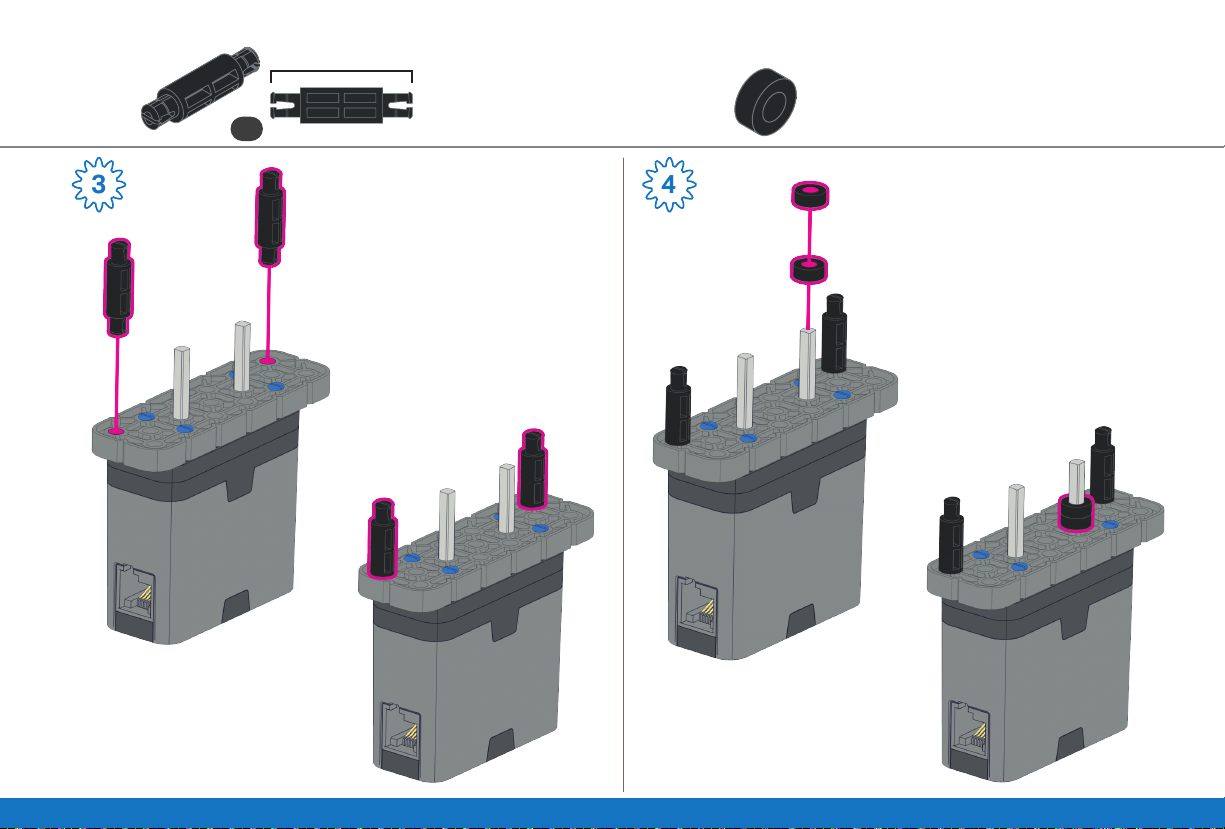 3

4