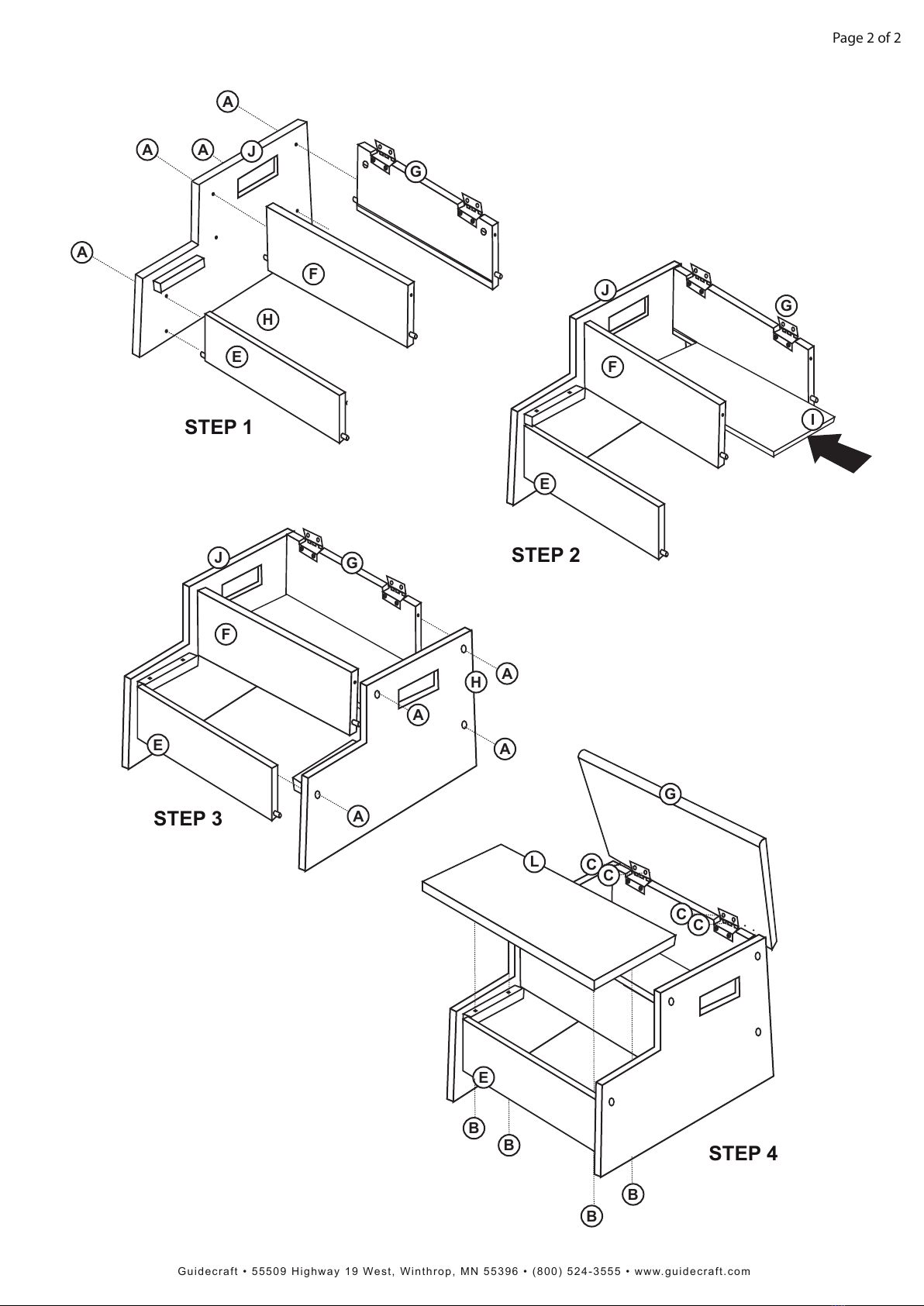 Page 2 of 2

A
A
A
J
G
A
F
H
E

STEP 1

J
G
F
I
E

STEP 2

J
G
F
A
H
A
A
E
A

STEP 3

G
L
C
C
C
C
E
B
B
B
B

STEP 4

Guidecraft • 55509 Highway 19 West, Winthrop, MN 55396 • (800) 524-3555 • www.guidecraft.com