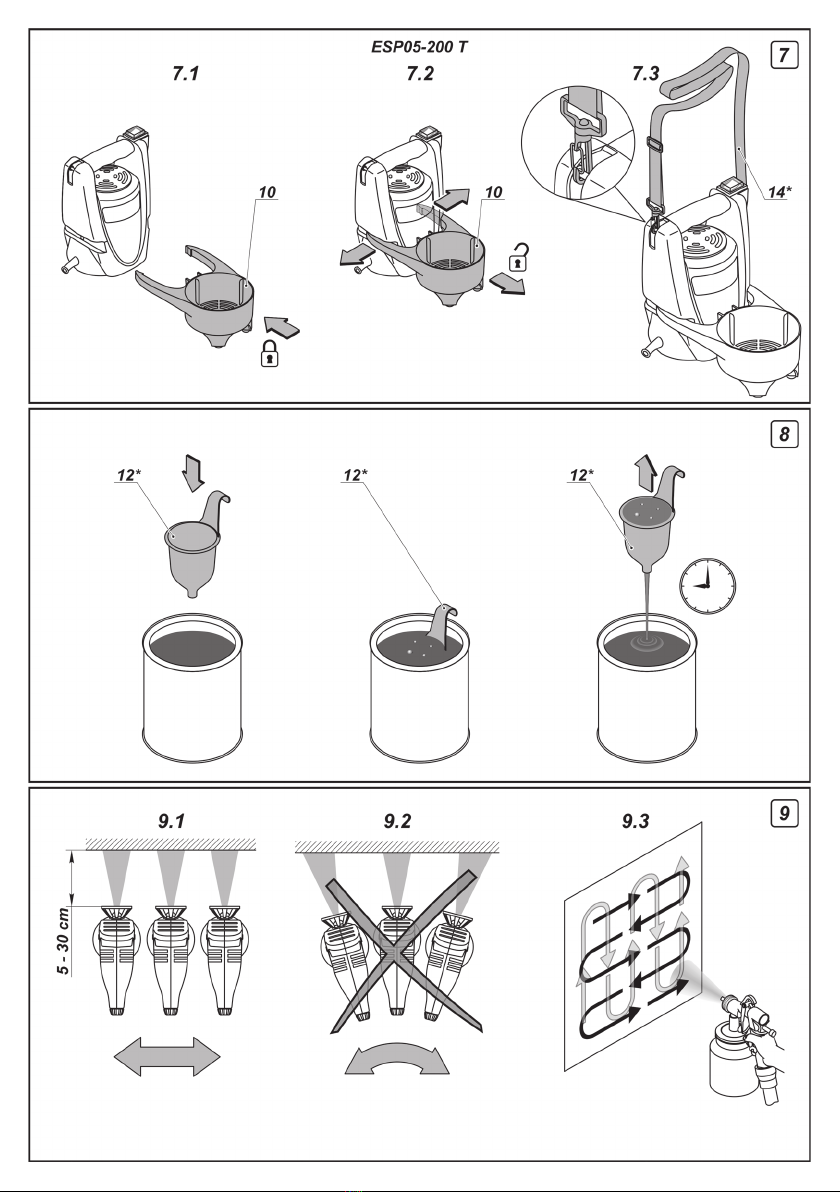 ESP05-200 T

7

7.1

7.2

7.3

10

10

14*

8

12*

12*

12*

9

9.1

9.2

9.3

5 - 30 cm