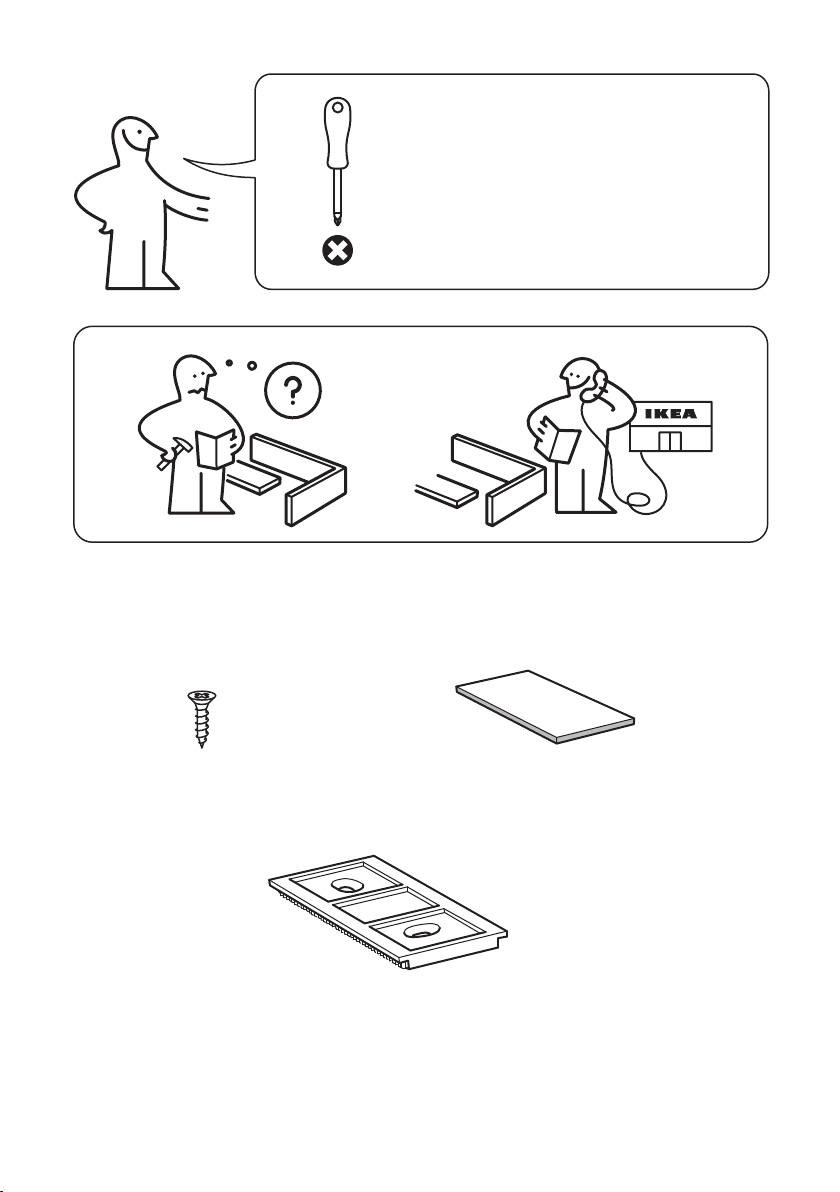 ?

IKEA