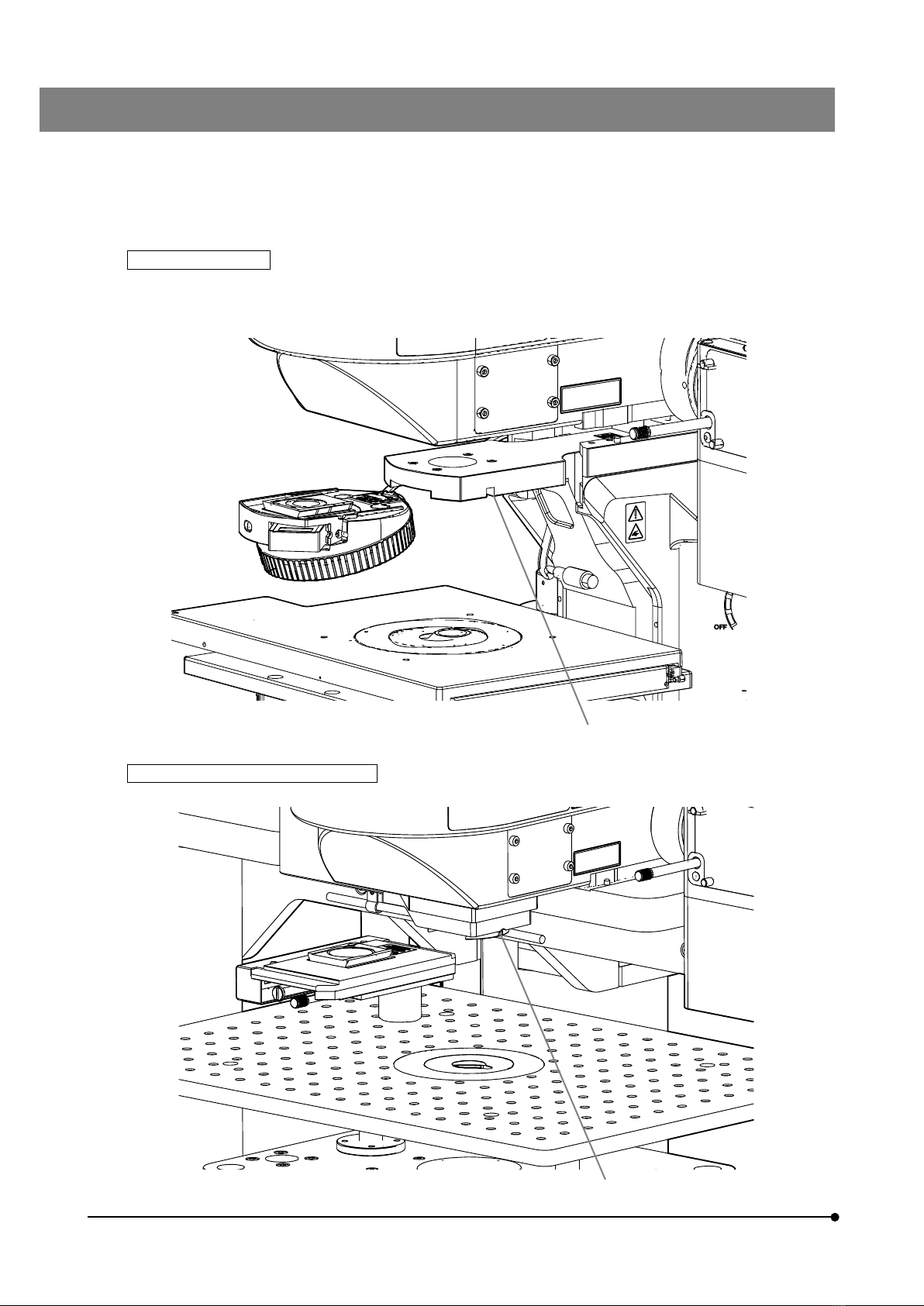 OFF