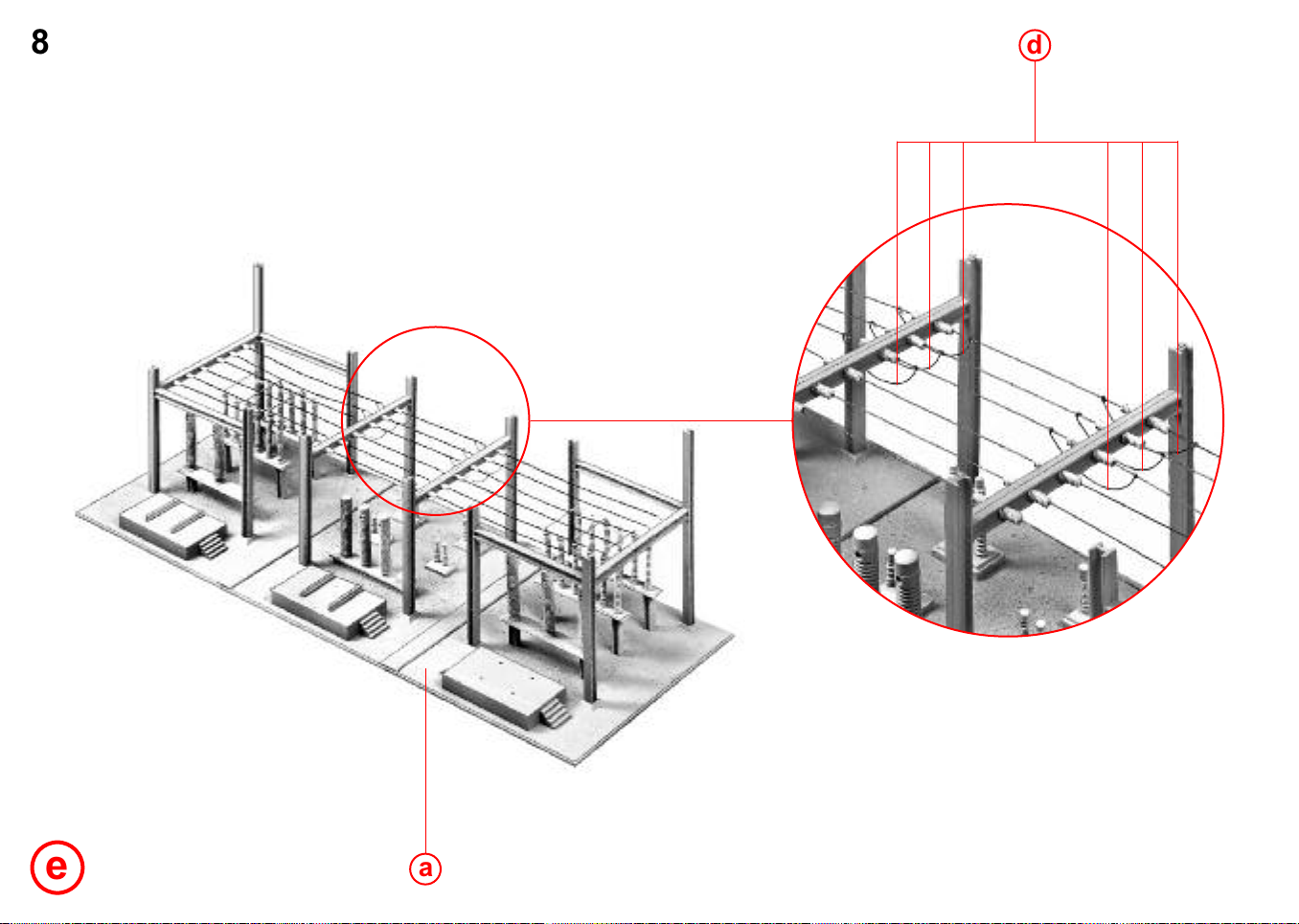 8

d

e

a