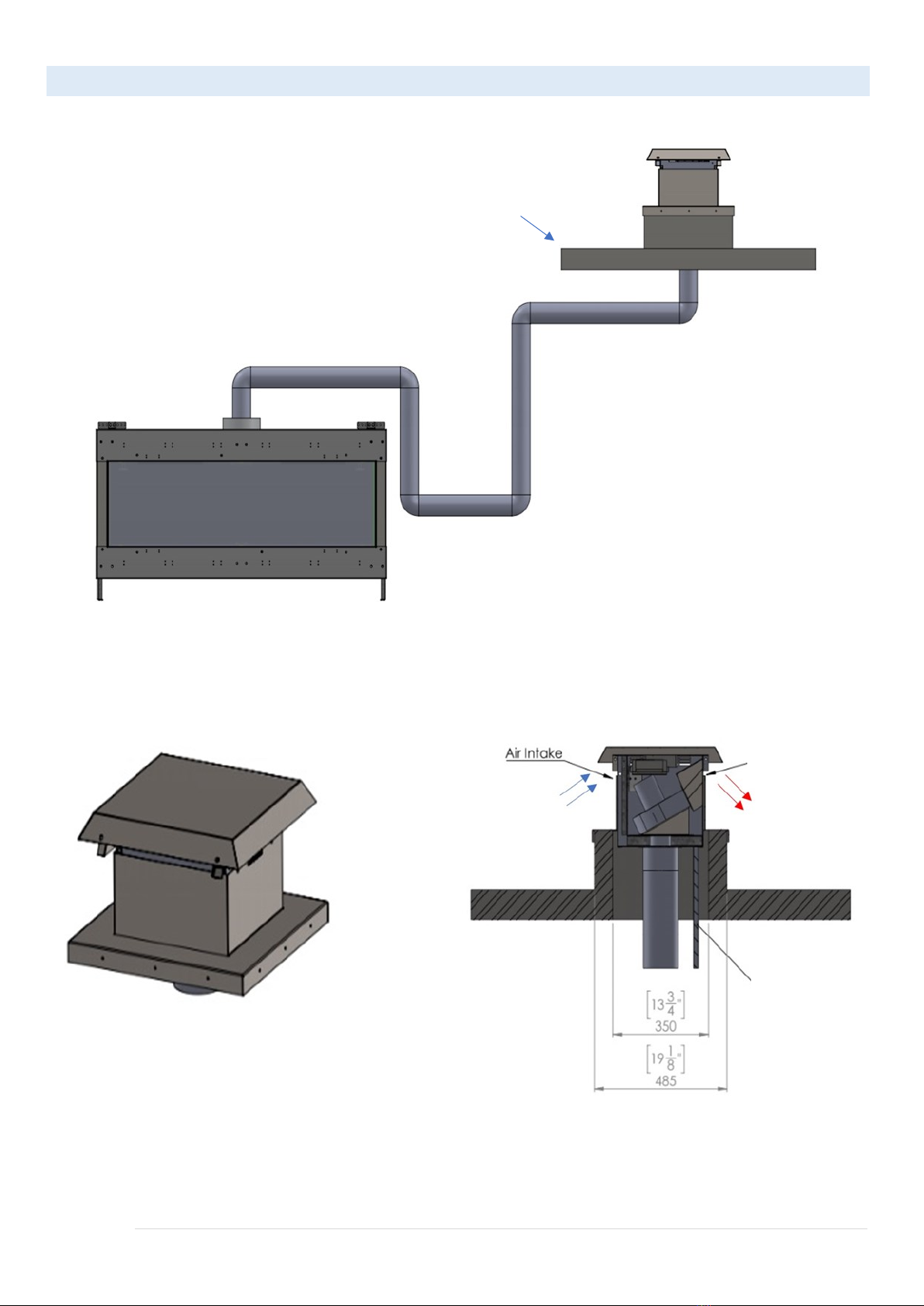 Air Intake

$\left[13\frac{3}{4}"\right]$
350

$\left[19\frac{1}{8}"\right]$
485