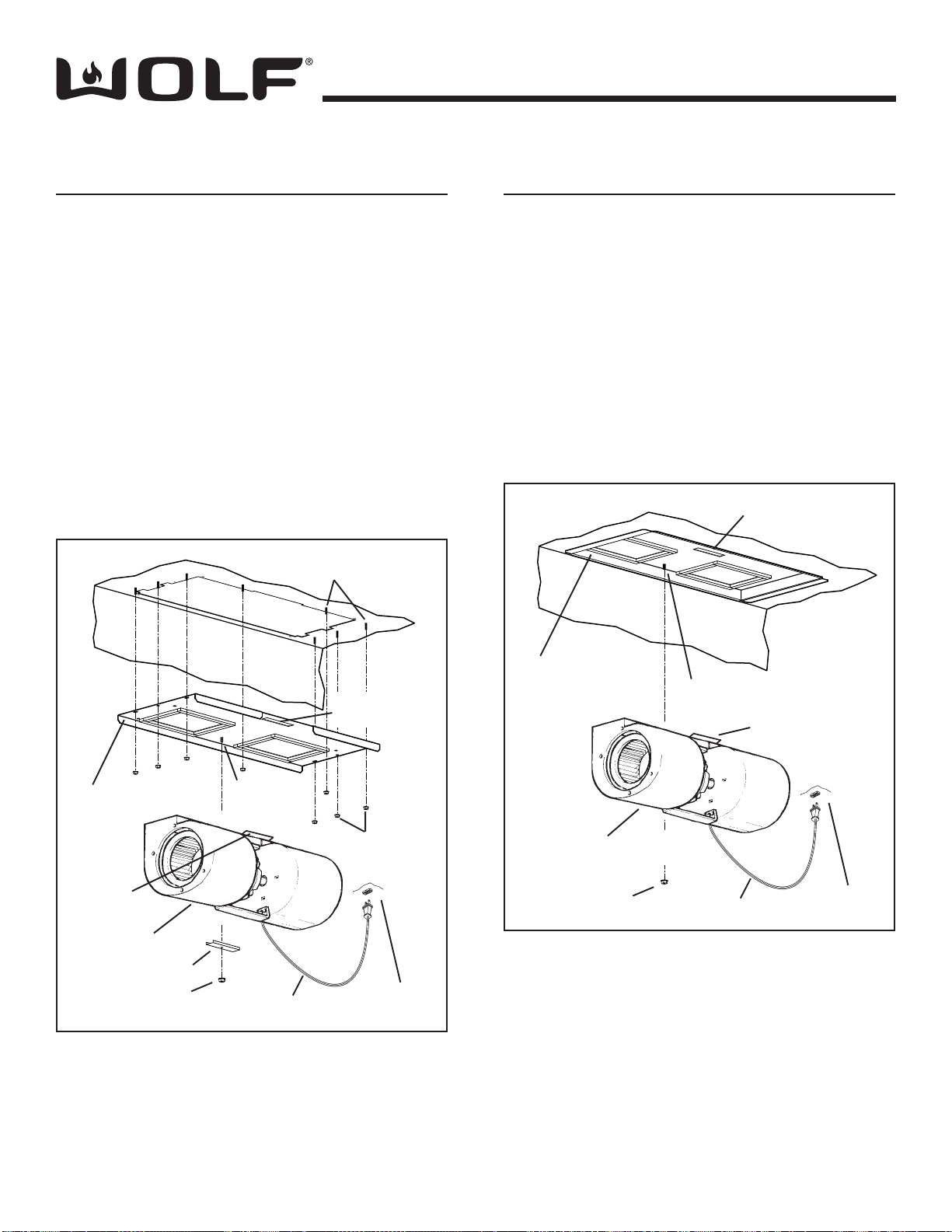 WOLF®