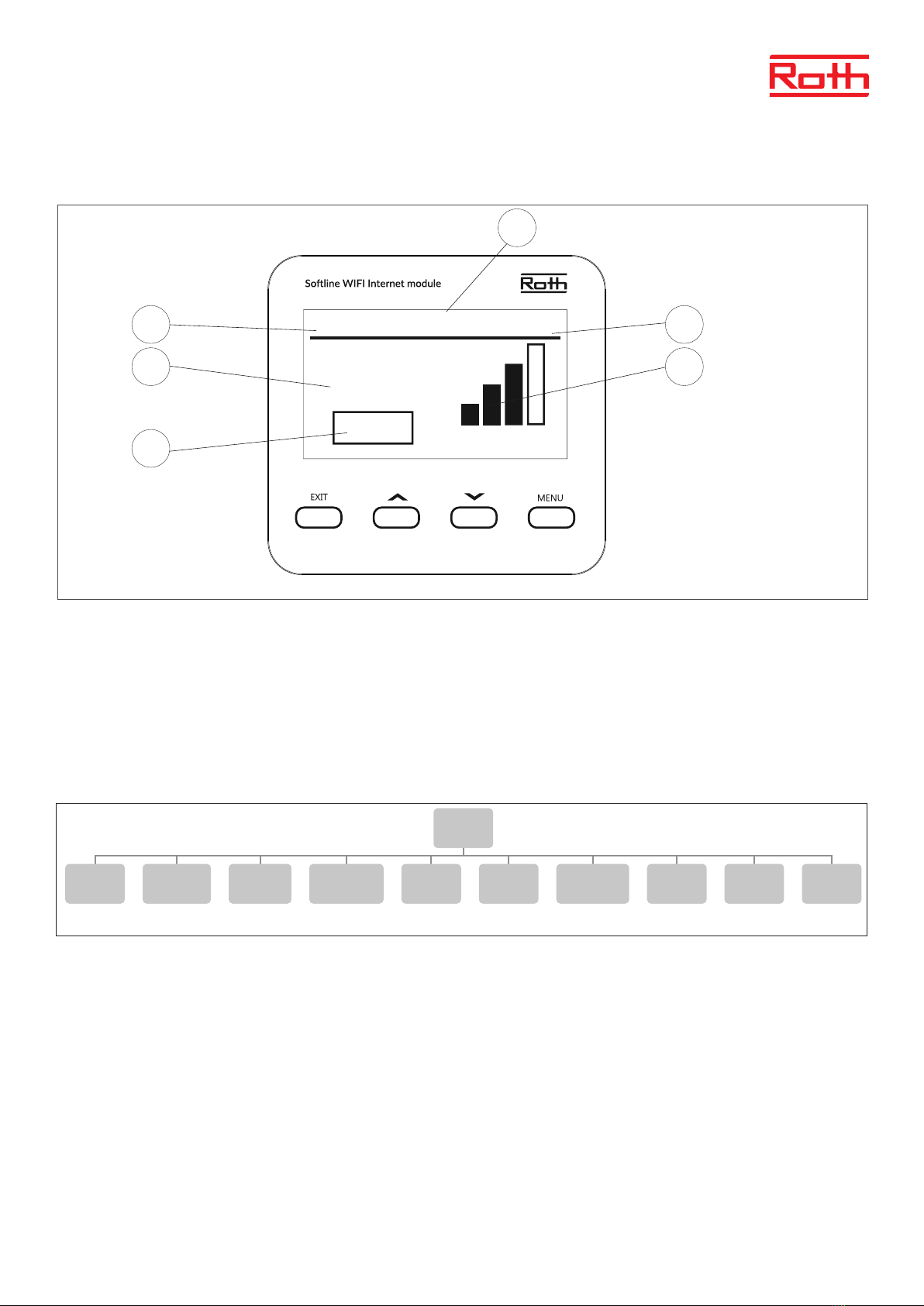 Roth

Softline WIFI Internet module

Roth

EXIT

MENU