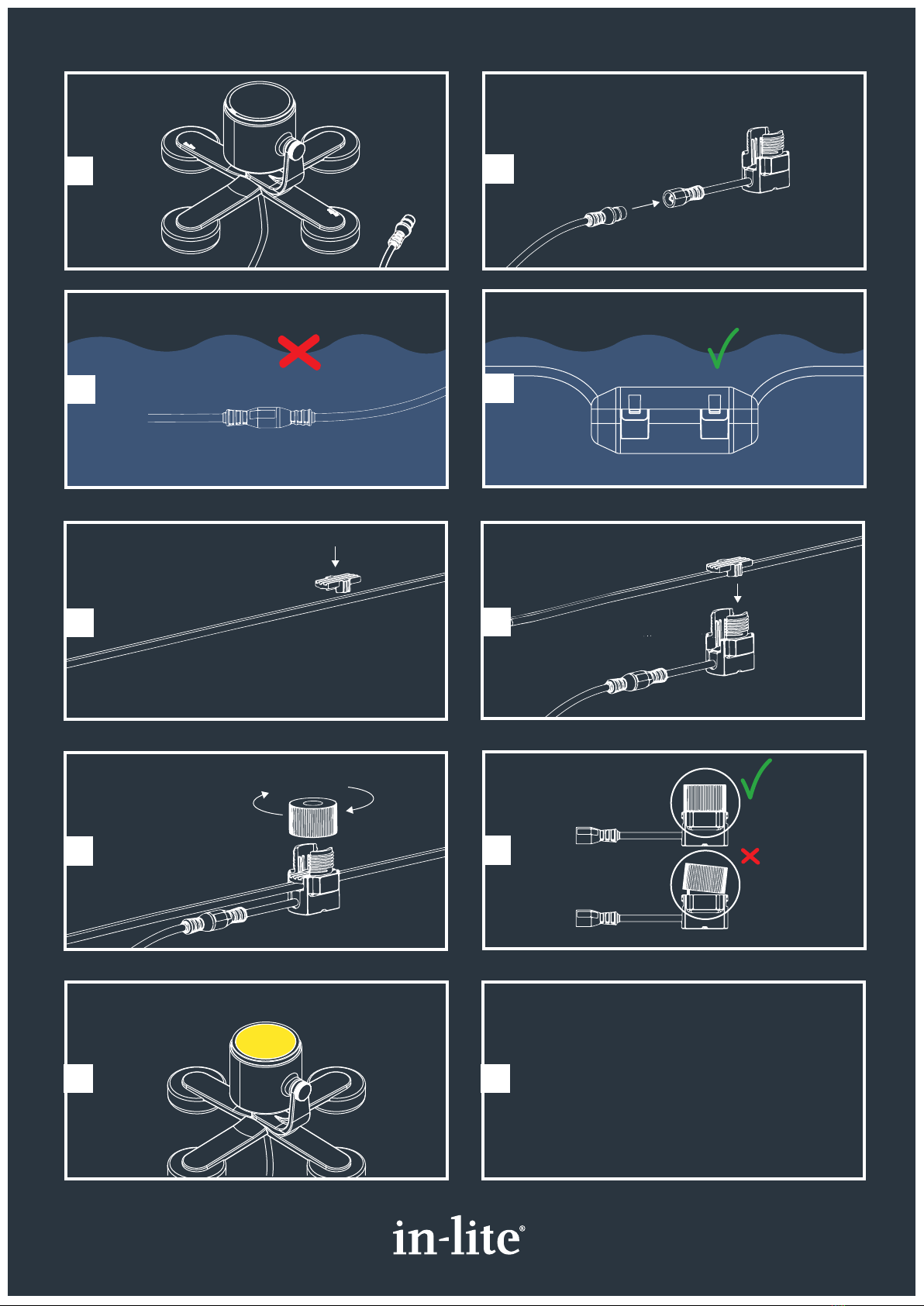 in-lite®