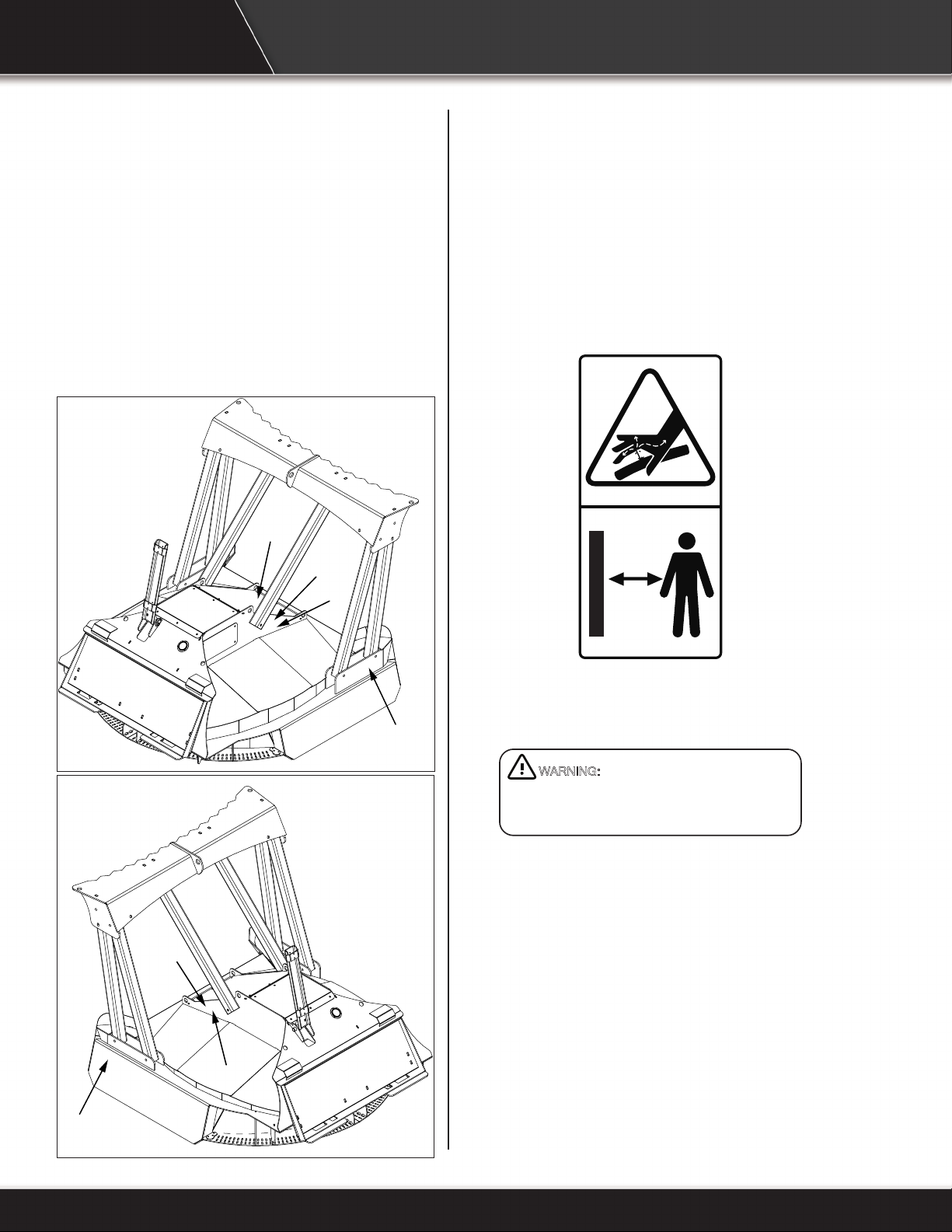 WARNING: