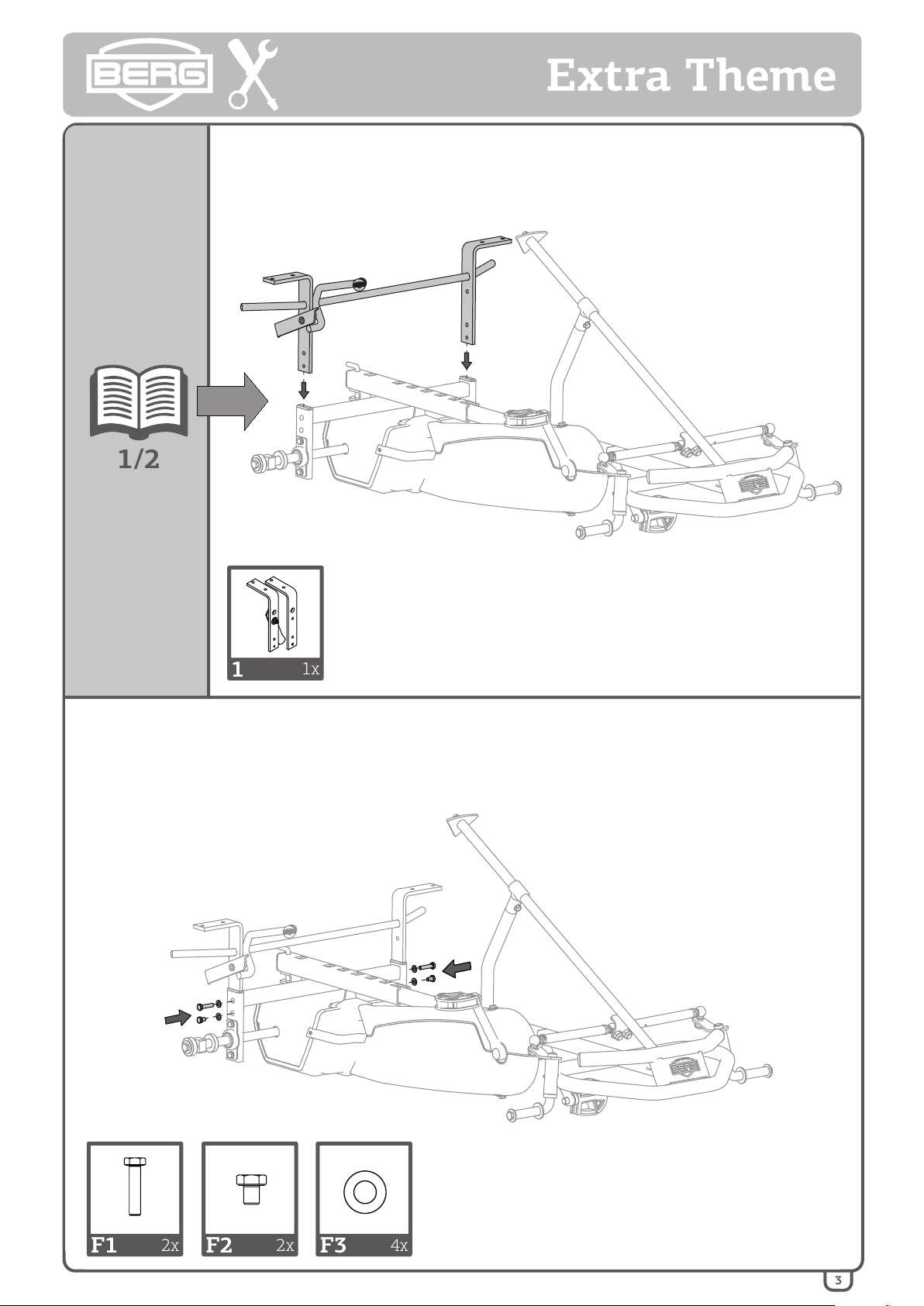 BERG

Extra Theme

1/2

BERG

1 1x

BERG

F1 2x

F2 2x

F3 4x

3