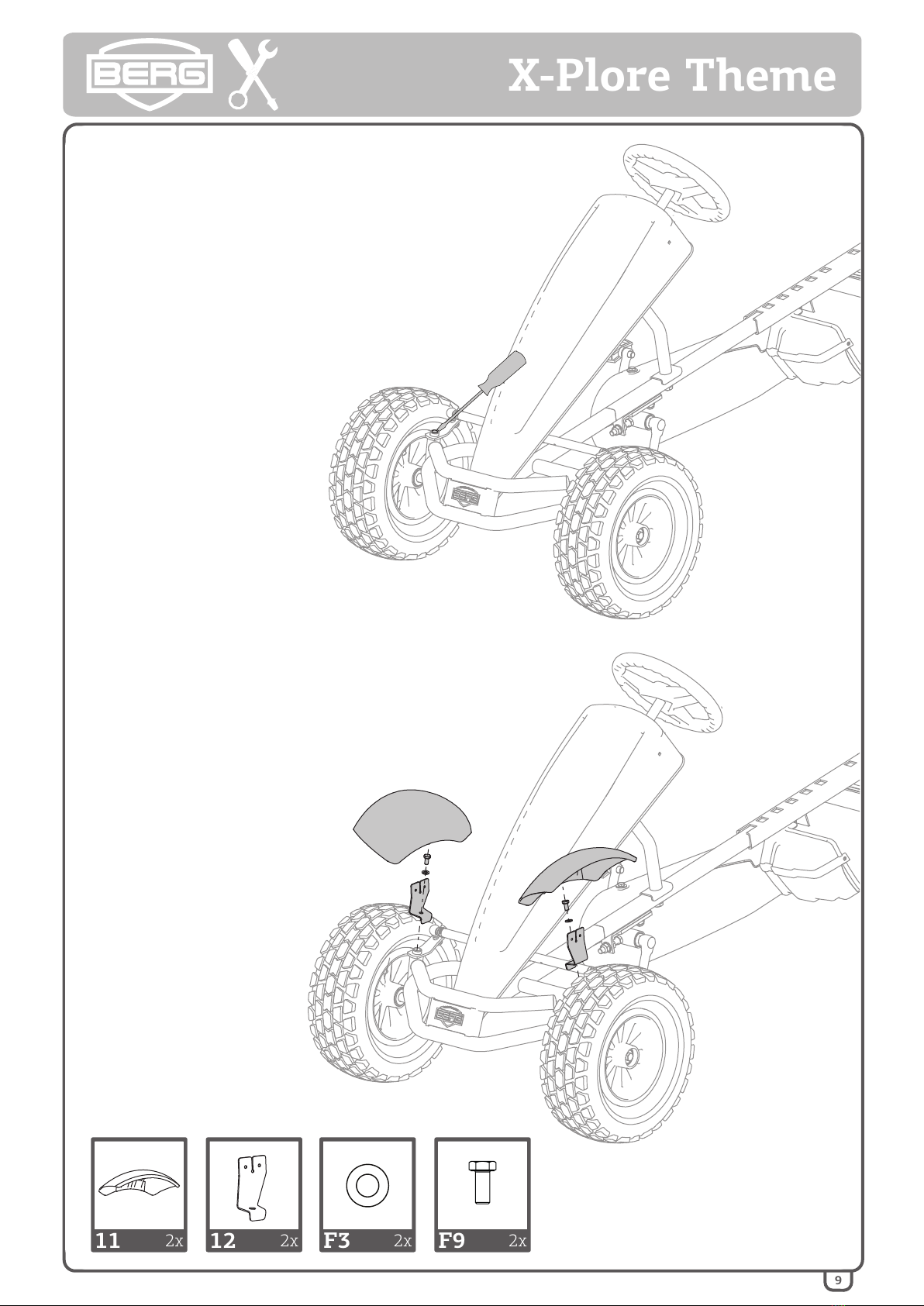 BERG

X-Plore Theme

BERG

BERG

11 2x

12 2x

F3 2x

F9 2x

9