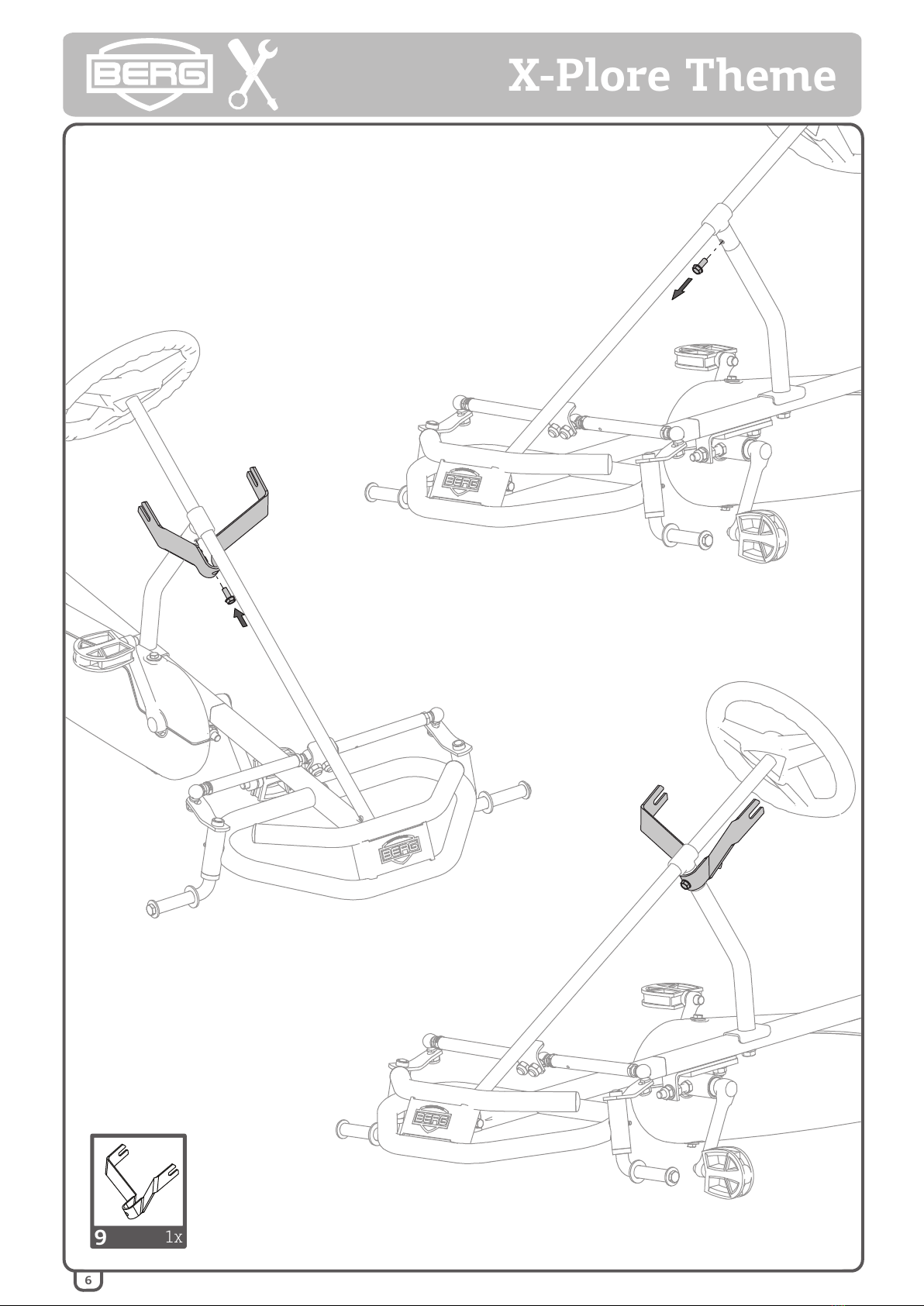 BERG

X-Plore Theme

BERG

BERG

BERG

9 1x

6