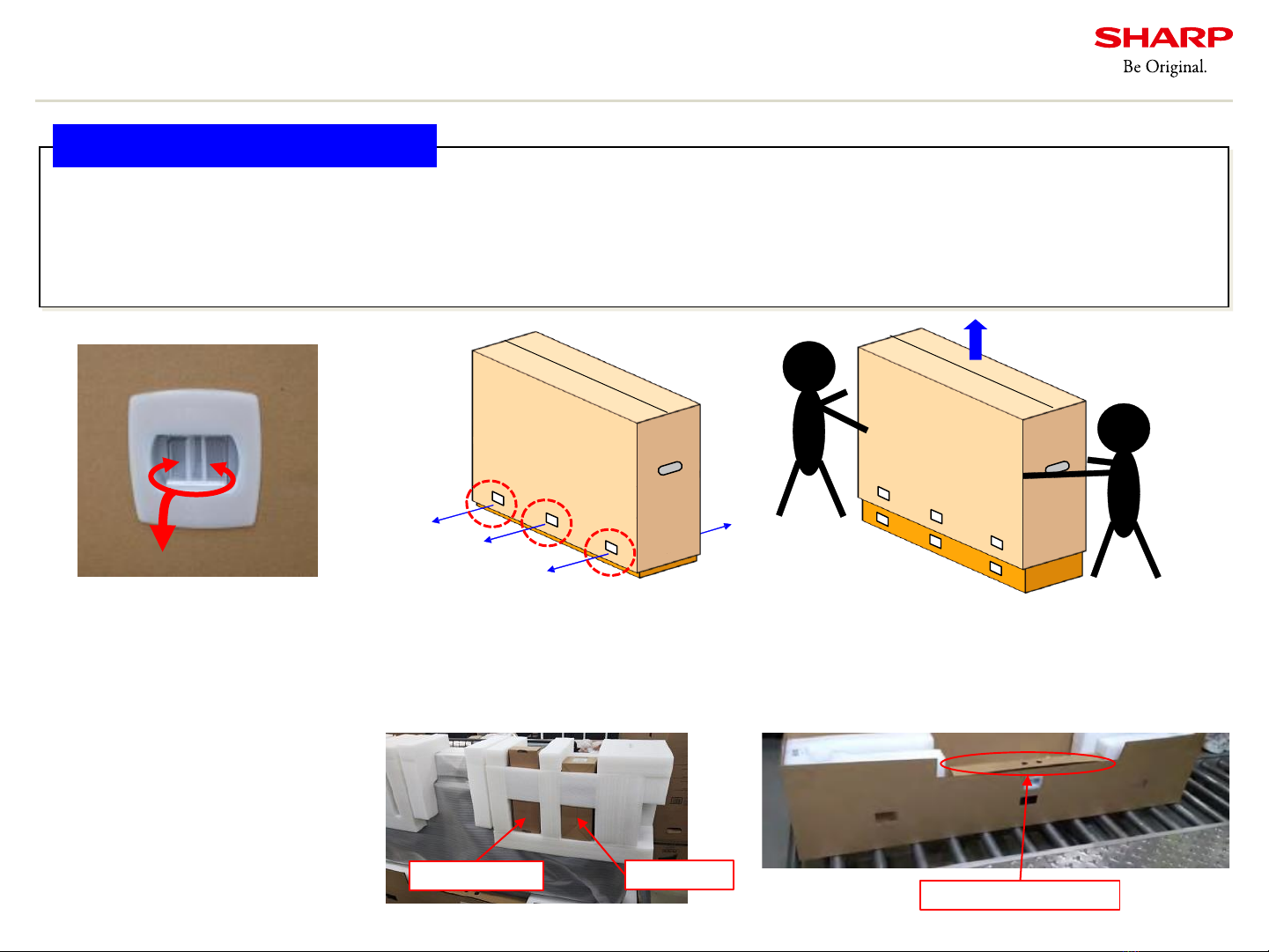 SHARP
Be Original.