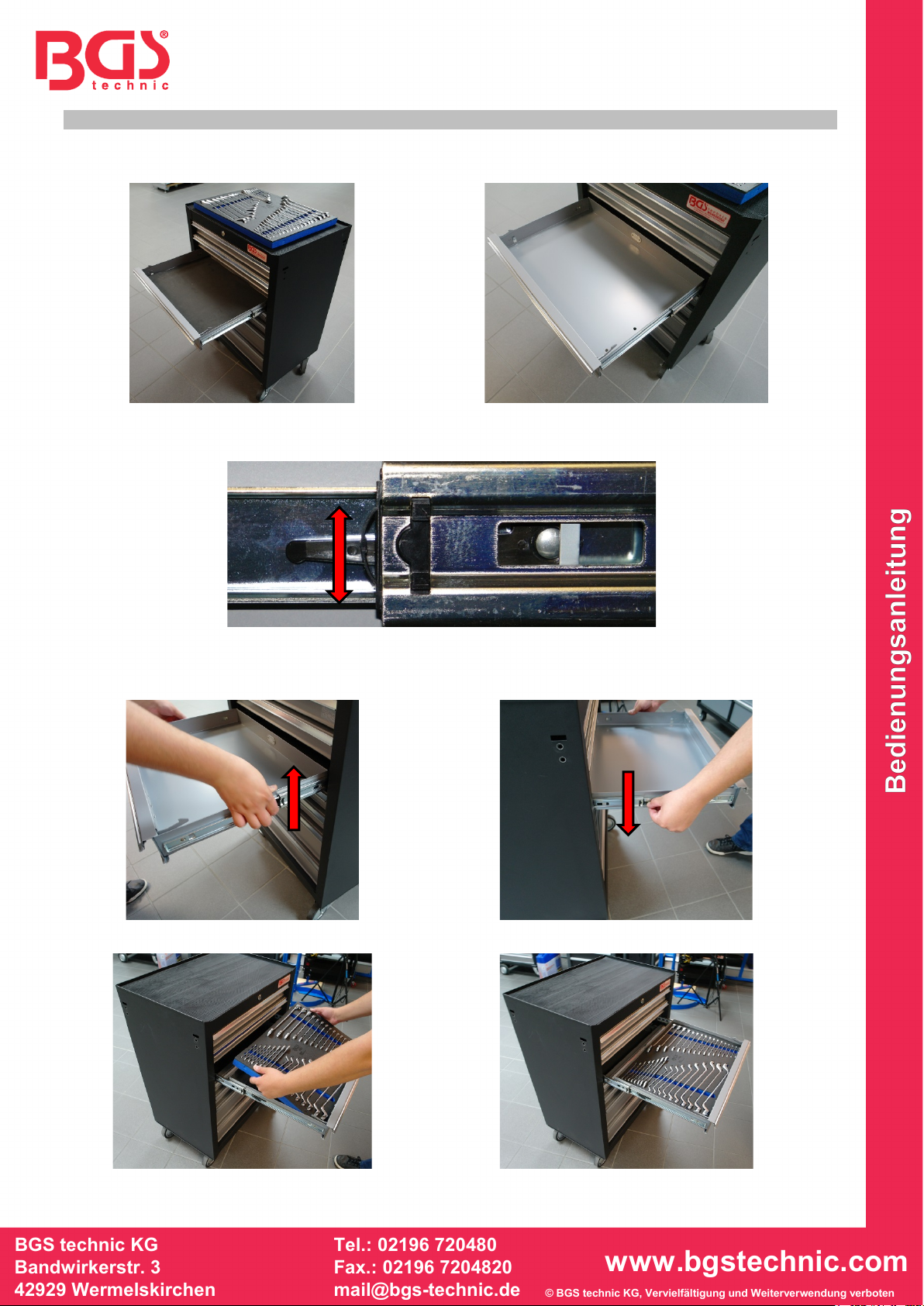 BGS®
technic

Bedienungsanleitung

BGS technic KG
Bandwirkerstr. 3
42929 Wermelskirchen

Tel.: 02196 720480
Fax.: 02196 7204820
mail@bgs-technic.de

www.bgstechnic.com
© BGS technic KG, Vervielfältigung und Weiterverwendung verboten