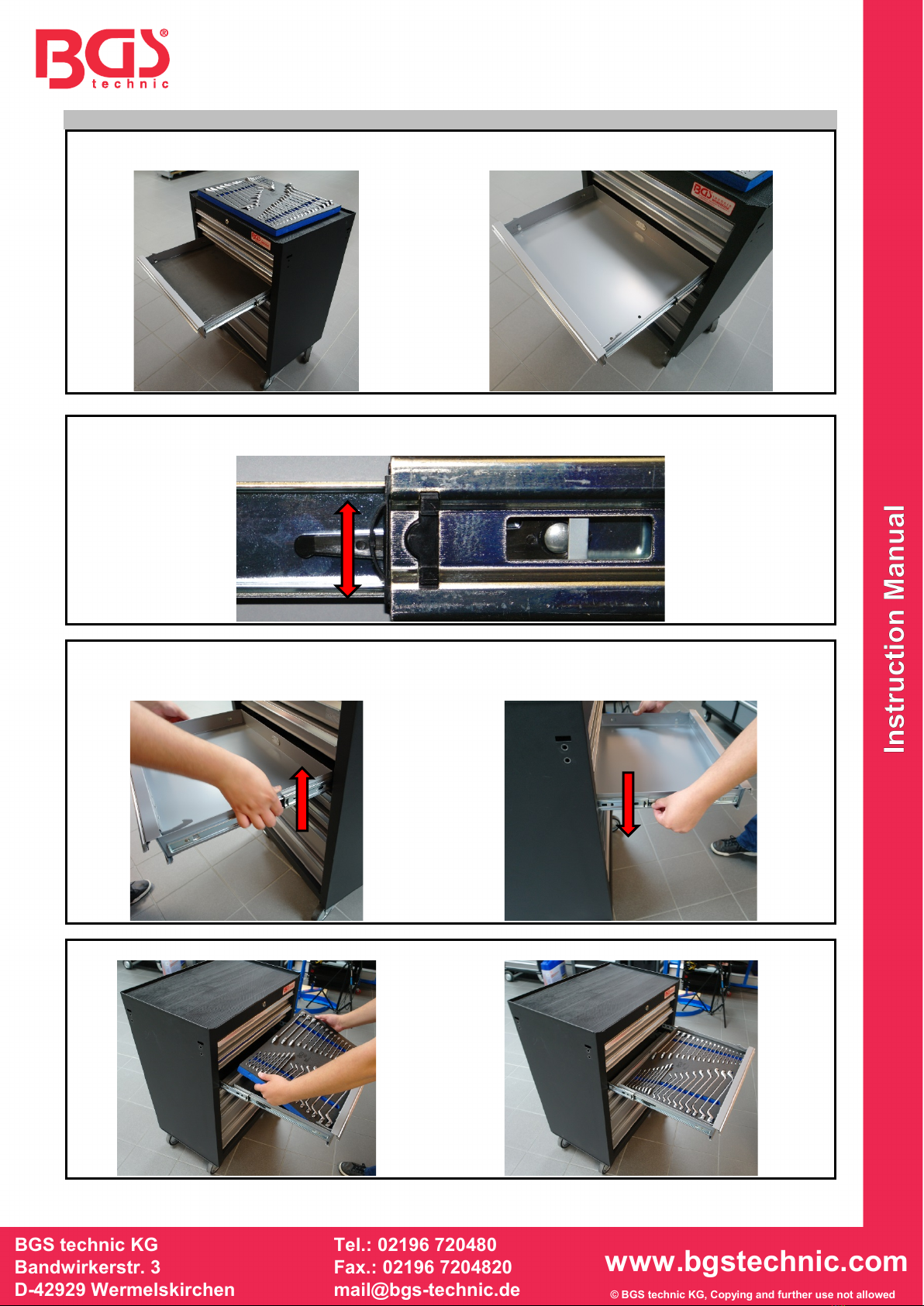 BGS® technic

Instruction Manual

BGS technic KG
Bandwirkerstr. 3
D-42929 Wermelskirchen

Tel.: 02196 720480
Fax.: 02196 7204820
mail@bgs-technic.de

www.bgstechnic.com
© BGS technic KG, Copying and further use not allowed