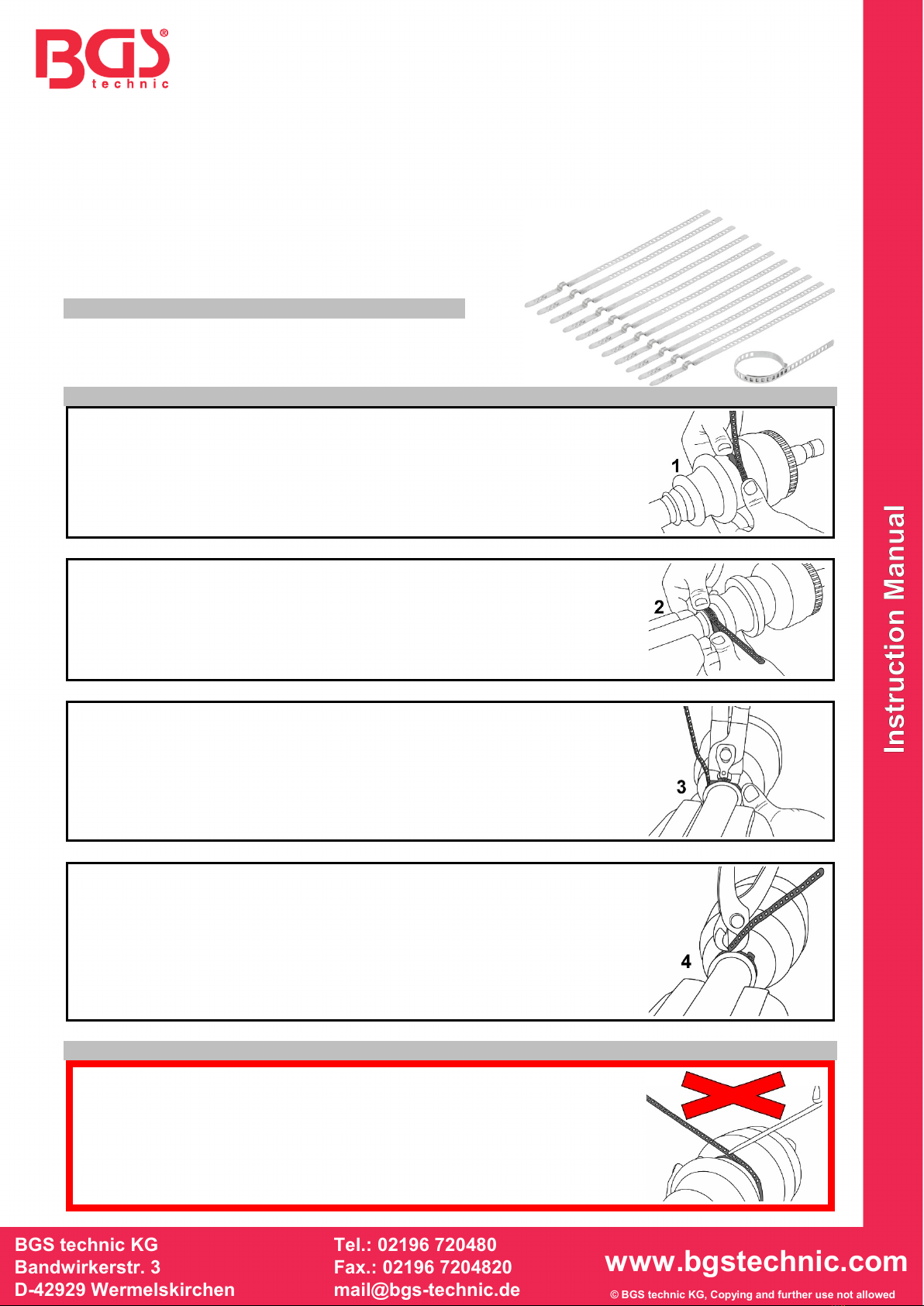 BGS® technic

1

2

3

4

Instruction Manual

BGS technic KG
Bandwirkerstr. 3
D-42929 Wermelskirchen

Tel.: 02196 720480
Fax.: 02196 7204820
mail@bgs-technic.de

www.bgstechnic.com

© BGS technic KG, Copying and further use not allowed