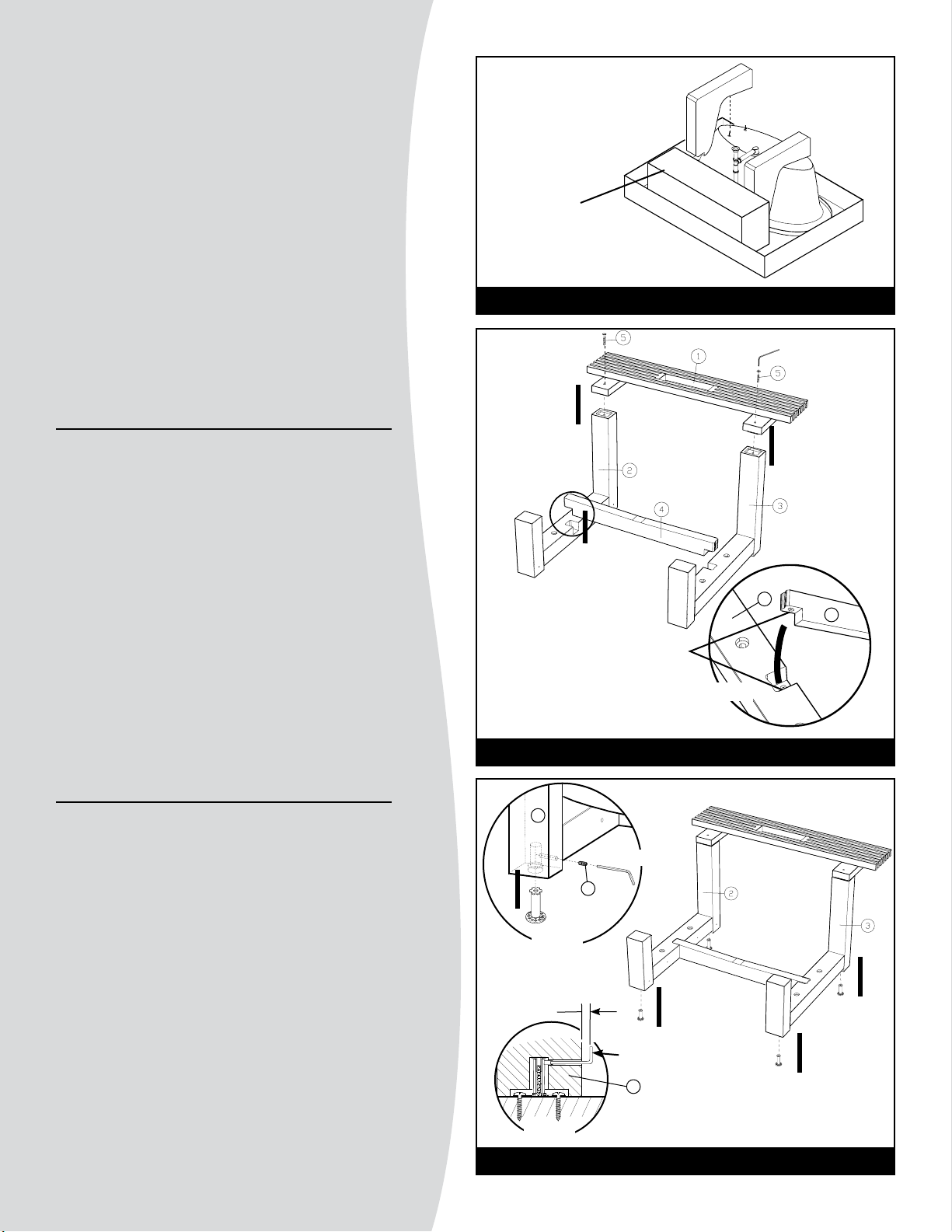 5

1

5

2

4

3

2

3