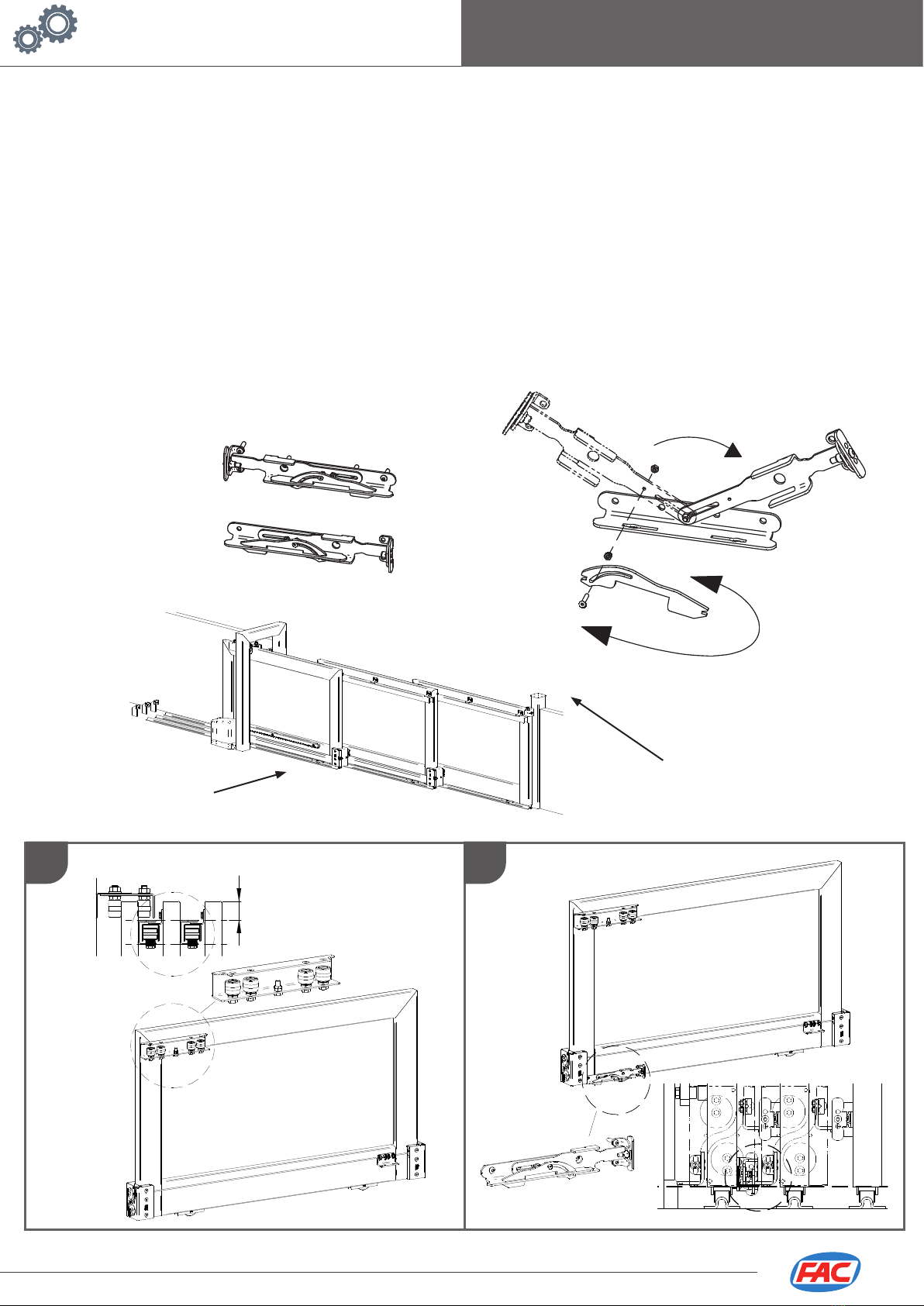 FAC