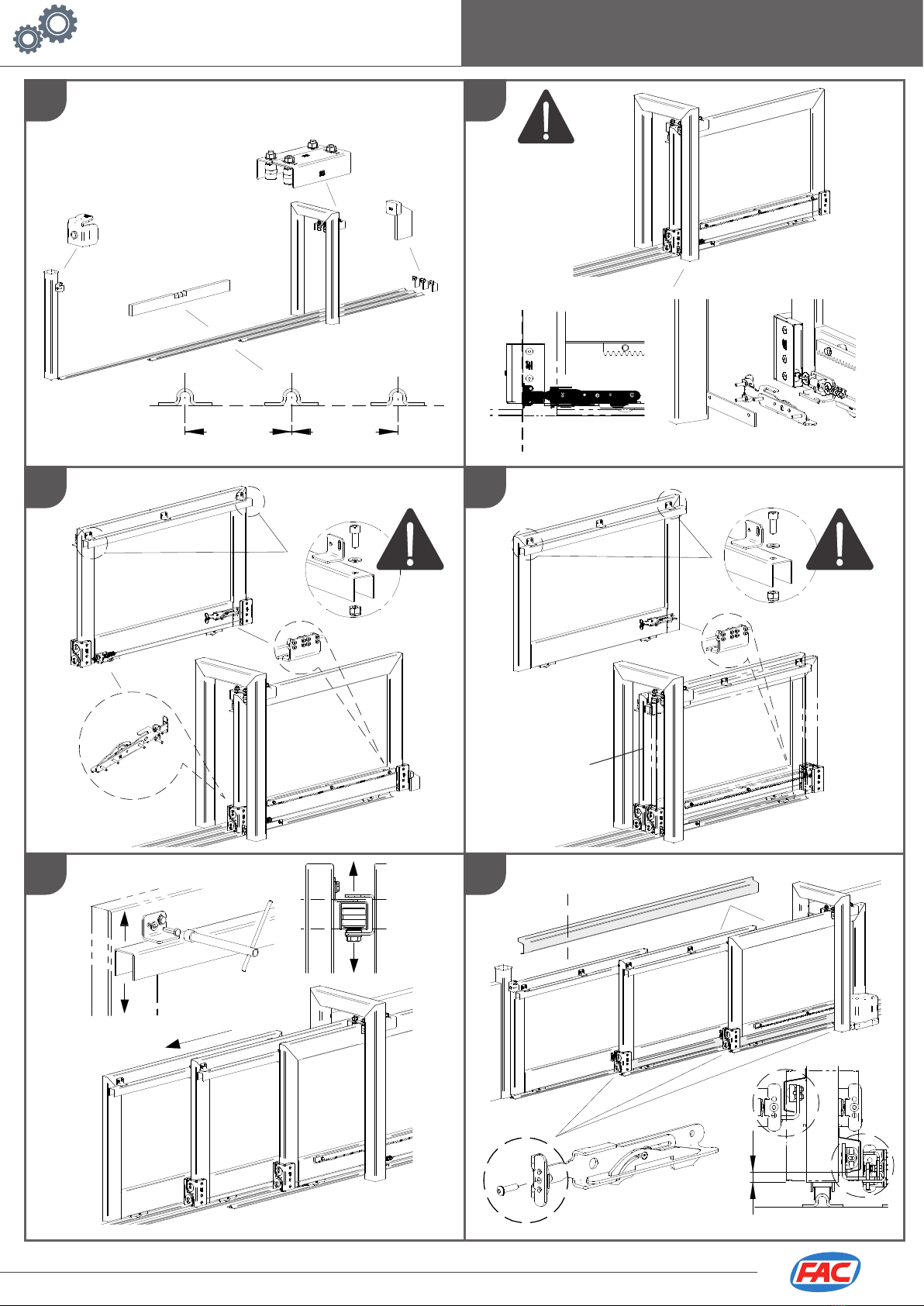 FAC