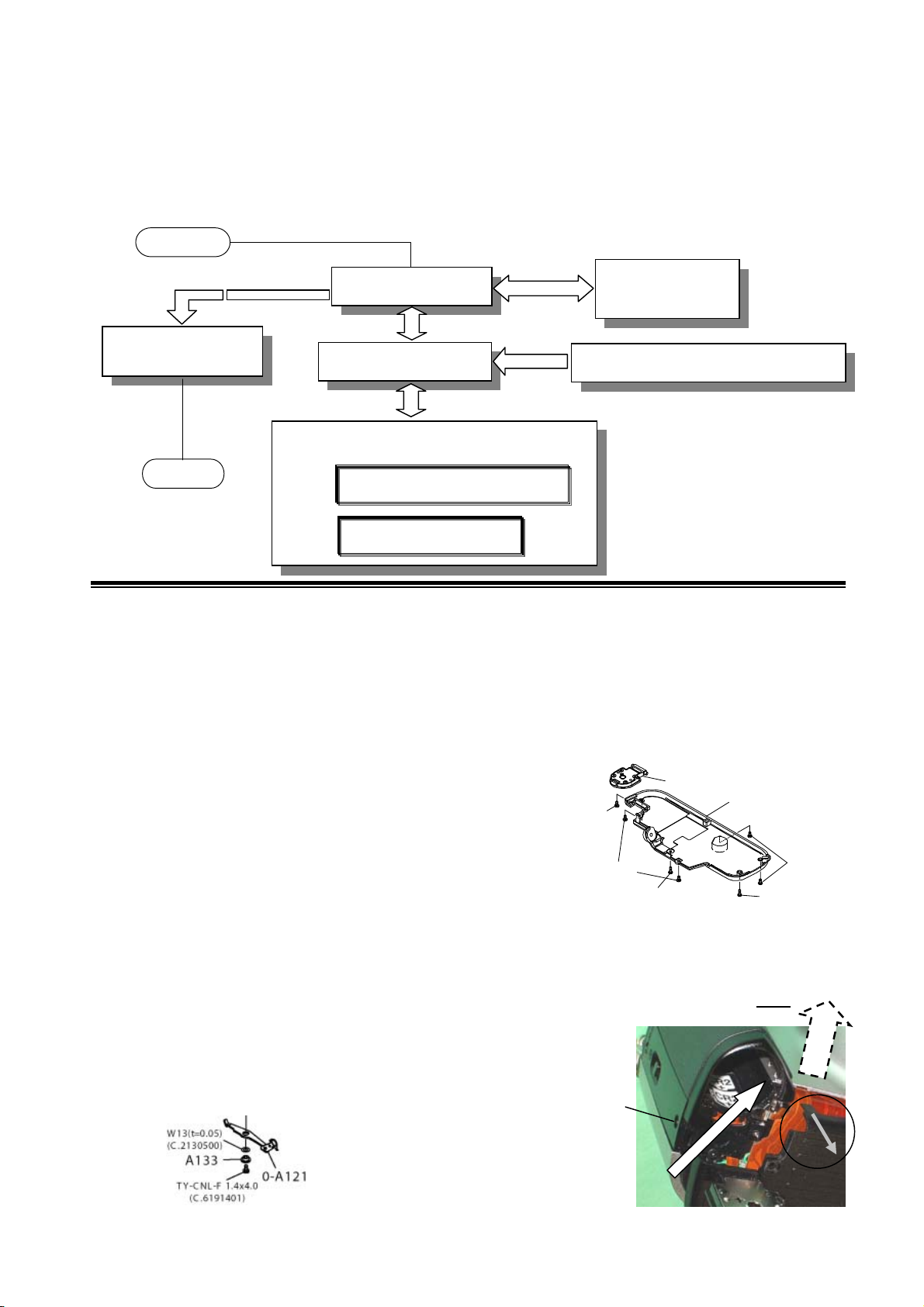 W13(t=0.05)
(C.2130500)
A133
0-A121
TY-CNL-F 1.4x4.0
(C.6191401)