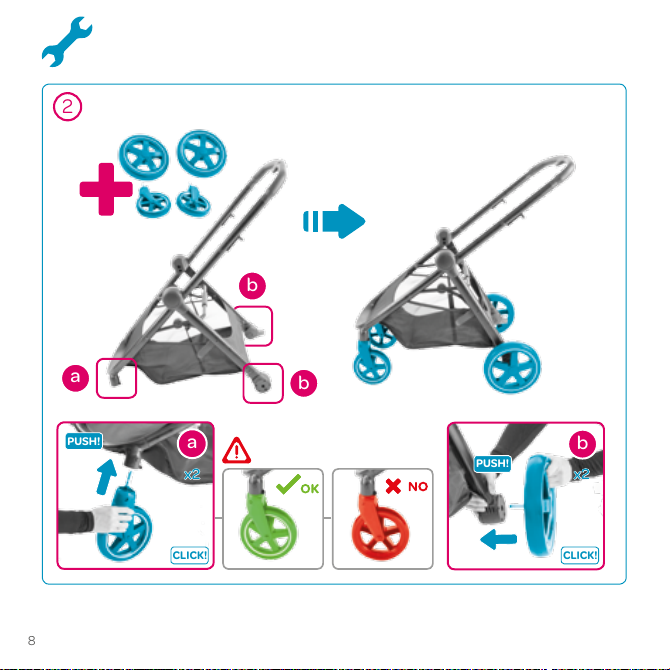 2

b

a

b

PUSH!

a

x2

CLICK!

OK

NO

b

PUSH!

x2

CLICK!

8